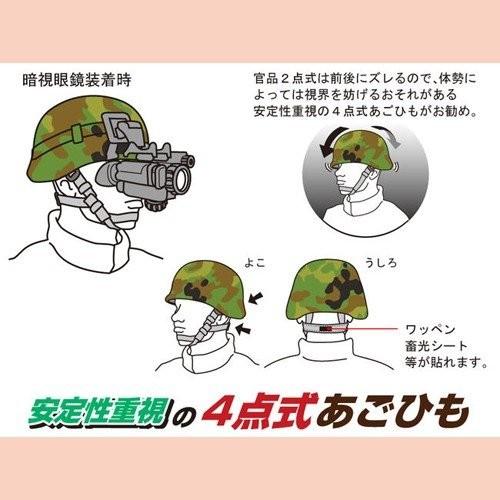 暗視眼鏡装着時

官品２点式は前後にズレるので、体勢によっては視界を妨げるおそれがある
安定性重視の４点式あごひもがお勧め。

よこ

うしろ

ワッペン
畜光シート
等が貼れます。

安定性重視の４点式あごひも