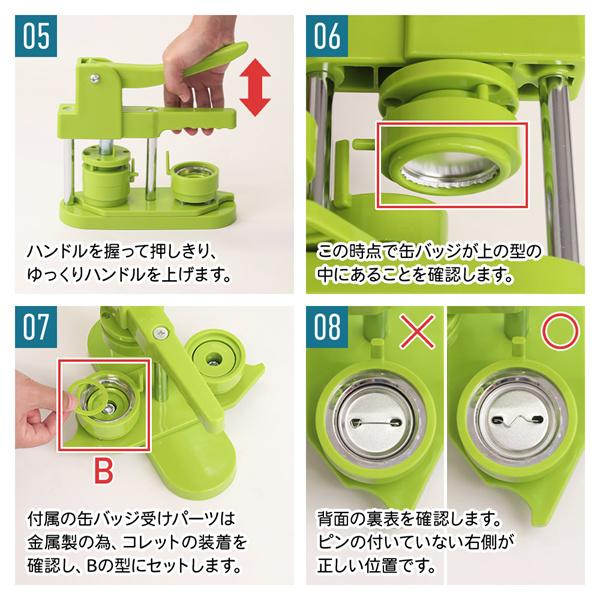 05

ハンドルを握って押しきり、ゆっくりハンドルを上げます。

06

この時点で缶バッジが上の型の中にあることを確認します。

07

B

付属の缶バッジ受けパーツは金属製の為、コレットの装着を確認し、Bの型にセットします。

08

×

○

背面の裏表を確認します。ピンの付いていない右側が正しい位置です。