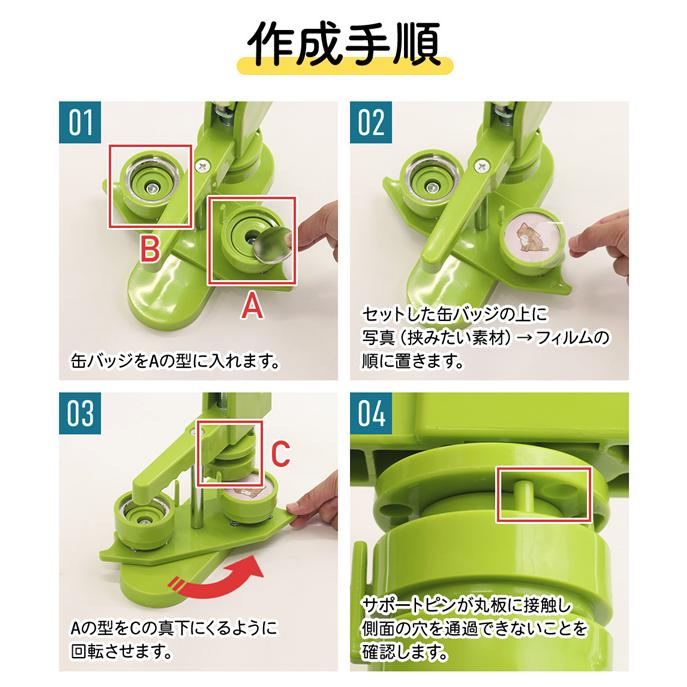 作成手順

01

B

A

缶バッジをAの型に入れます。

02

セットした缶バッジの上に写真（挟みたい素材）→フィルムの順に置きます。

03

C

Aの型をCの真下にくるように回転させます。

04

サポートピンが丸板に接触し側面の穴を通過できないことを確認します。