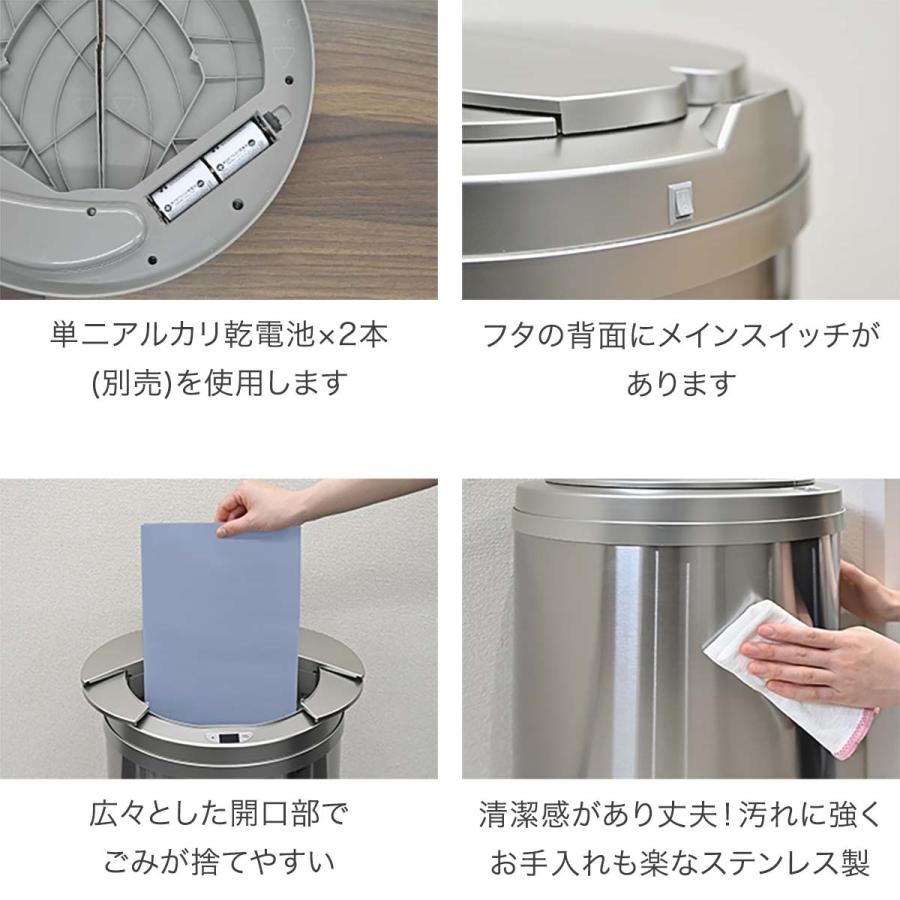 単二アルカリ乾電池×2本
(別売)を使用します

フタの背面にメインスイッチが
あります

広々とした開口部で
ごみが捨てやすい

清潔感があり丈夫！汚れに強く
お手入れも楽なステンレス製