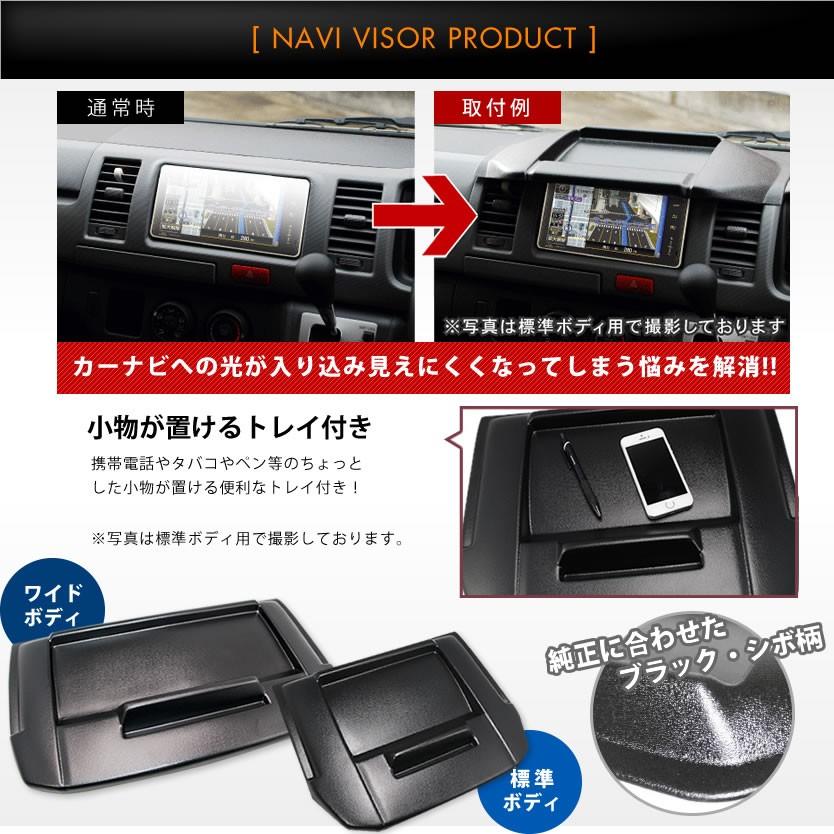 [ NAVI VISOR PRODUCT ]

通常時

取付例

※写真は標準ボディ用で撮影しております

カーナビへの光が入り込み見えにくくなってしまう悩みを解消!!

小物が置けるトレイ付き

携帯電話やタバコやペン等のちょっとした小物が置ける便利なトレイ付き！

※写真は標準ボディ用で撮影しております。

ワイドボディ

標準ボディ

純正に合わせたブラック・シボ柄