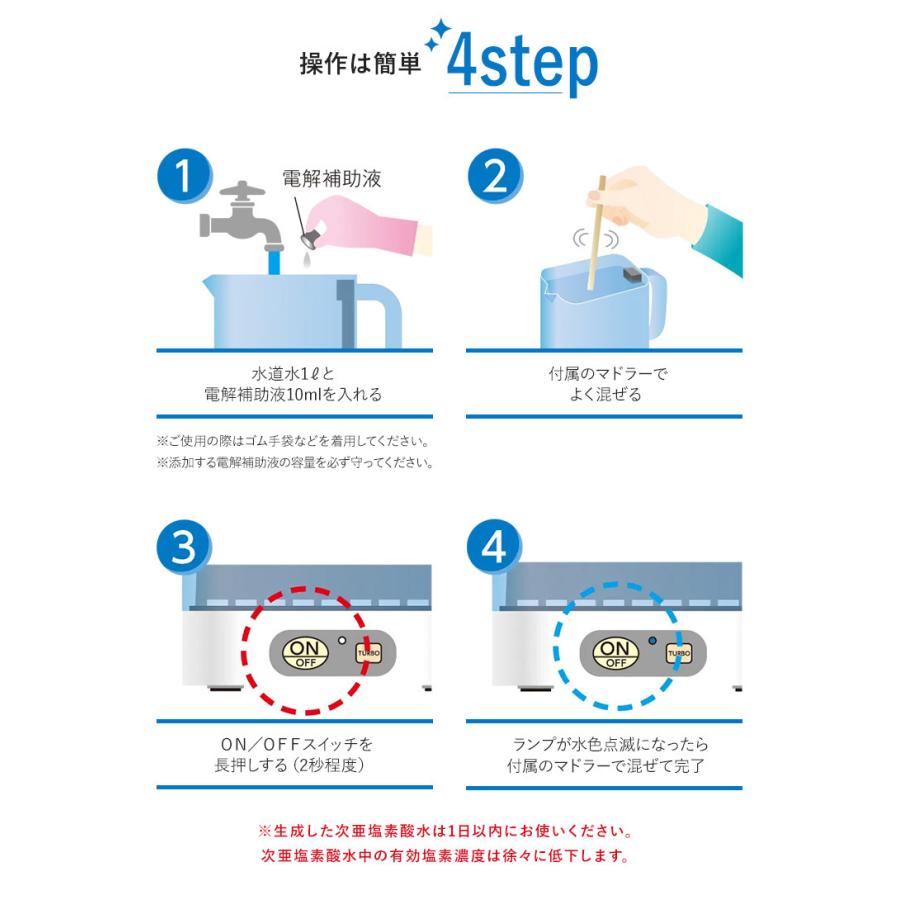 操作は簡単 4step

1

電解補助液

水道水1ℓと
電解補助液10mlを入れる

※ご使用の際はゴム手袋などを着用してください。
※添加する電解補助液の容量を必ず守ってください。

2

付属のマドラーで
よく混ぜる

3

ON
OFF
TURBO

ON／OFFスイッチを
長押しする（2秒程度）

4

ON
OFF
TURBO

ランプが水色点滅になったら
付属のマドラーで混ぜて完了

※生成した次亜塩素酸水は1日以内にお使いください。
次亜塩素酸水中の有効塩素濃度は徐々に低下します。