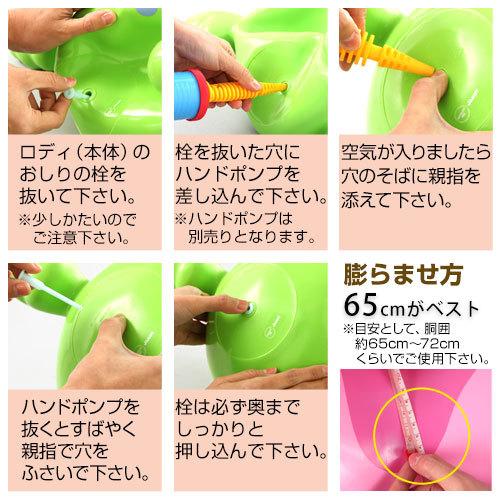 ロディ（本体）のおしりの栓を抜いて下さい。
※少しかたいのでご注意下さい。

栓を抜いた穴にハンドポンプを差し込んで下さい。
※ハンドポンプは別売りとなります。

空気が入りましたら穴のそばに親指を添えて下さい。

ハンドポンプを抜くとすばやく親指で穴をふさいで下さい。

栓は必ず奥までしっかりと押し込んで下さい。

膨らませ方
65cmがベスト
※目安として、胴囲約65cm~72cmくらいでご使用下さい。