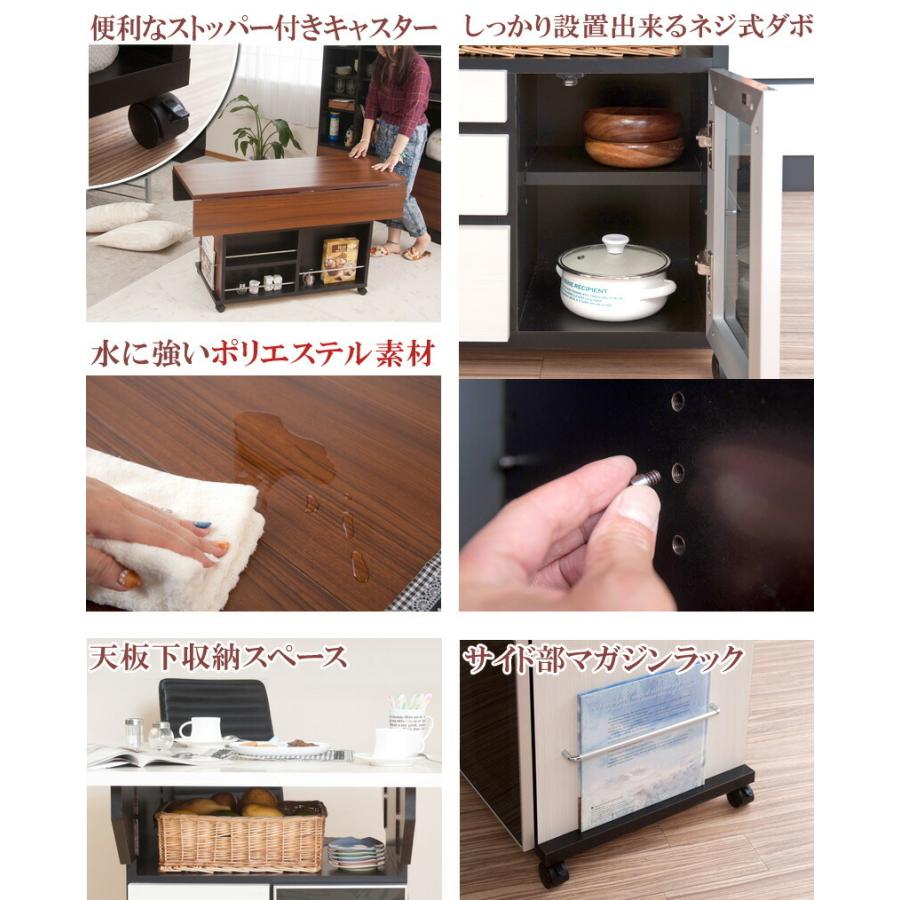 便利なストッパー付きキャスター

しっかり設置出来るネジ式ダボ

水に強いポリエステル素材

天板下収納スペース

サイド部マガジンラック