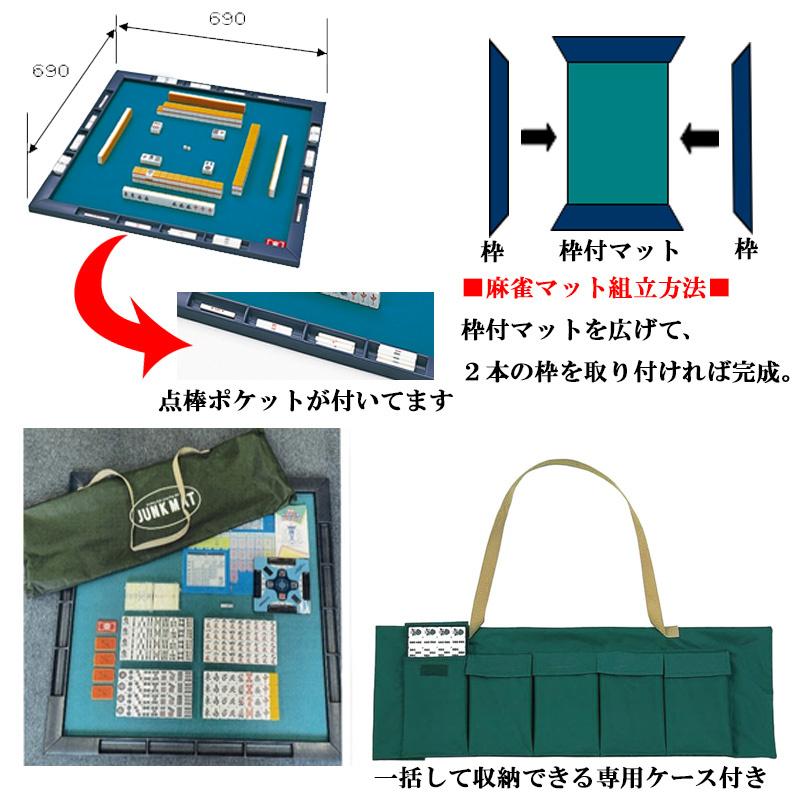 690

690

枠

枠付マット

枠

■麻雀マット組立方法■

枠付マットを広げて、

２本の枠を取り付ければ完成。

点棒ポケットが付いてます

JUNK MAT

一括して収納できる専用ケース付き