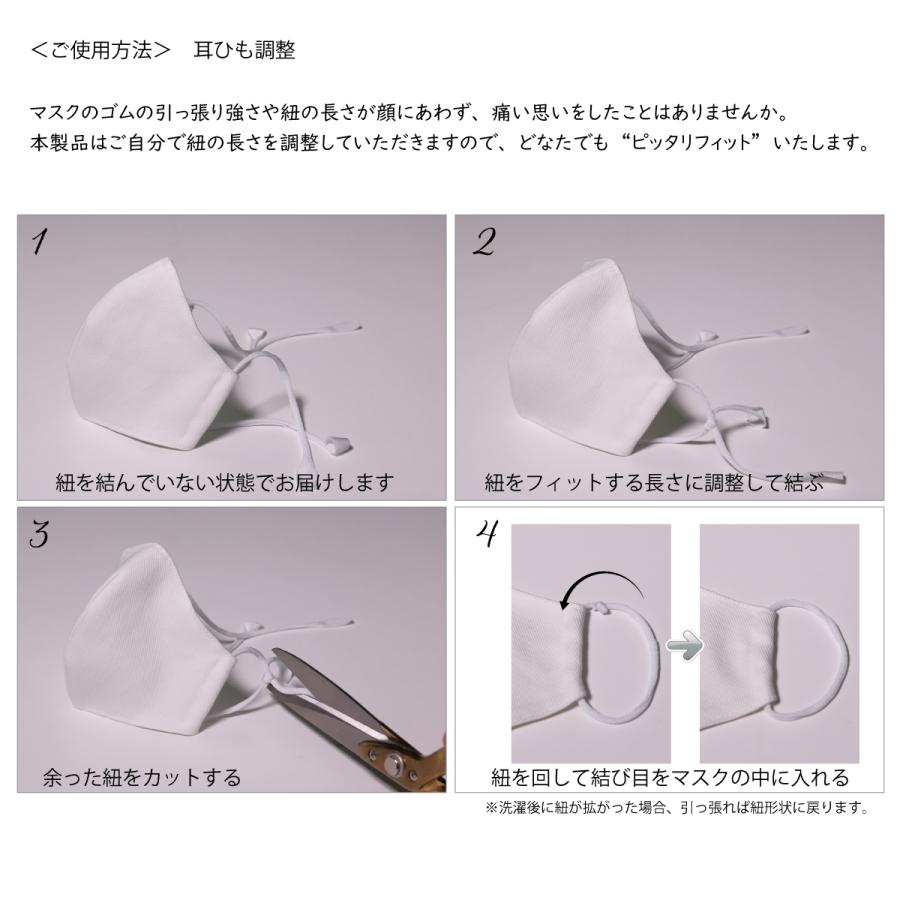 ＜ご使用方法＞　耳ひも調整

マスクのゴムの引っ張り強さや紐の長さが顔にあわず、痛い思いをしたことはありませんか。
本製品はご自分で紐の長さを調整していただきますので、どなたでも“ピッタリフィット”いたします。

1
紐を結んでいない状態でお届けします

2
紐をフィットする長さに調整して結ぶ

3
余った紐をカットする

4
紐を回して結び目をマスクの中に入れる

※洗濯後に紐が拡がった場合、引っ張れば紐形状に戻ります。