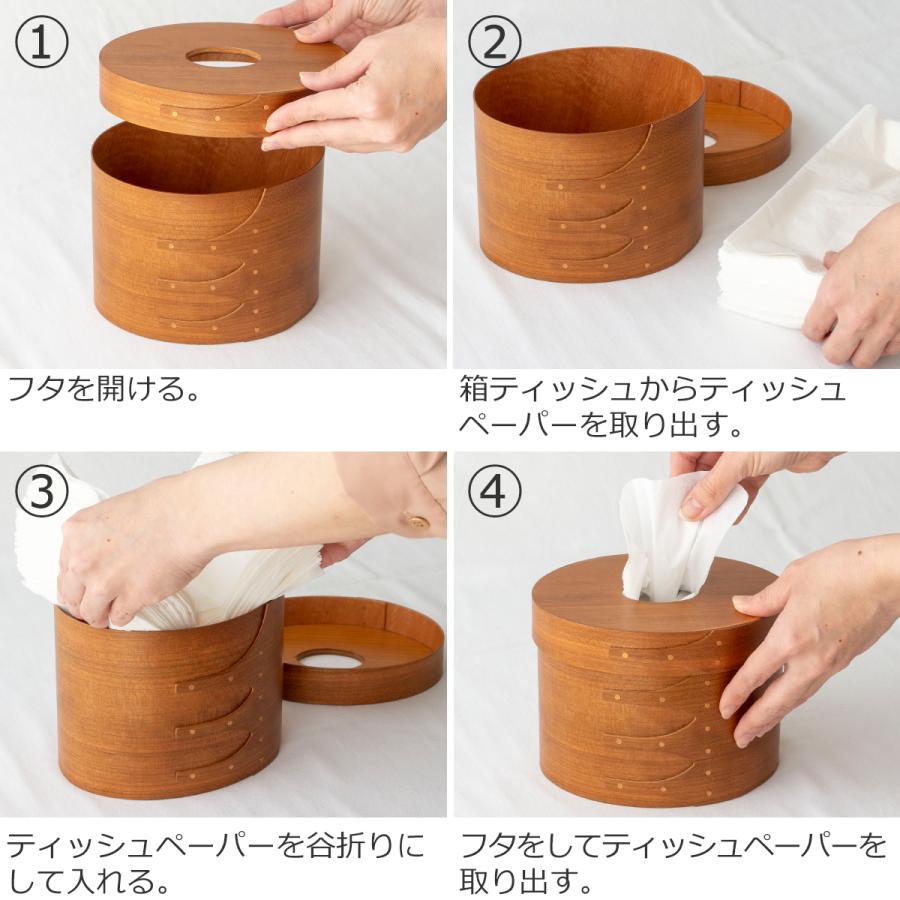 ①

フタを開ける。

②

箱ティッシュからティッシュペーパーを取り出す。

③

ティッシュペーパーを谷折りにして入れる。

④

フタをしてティッシュペーパーを取り出す。