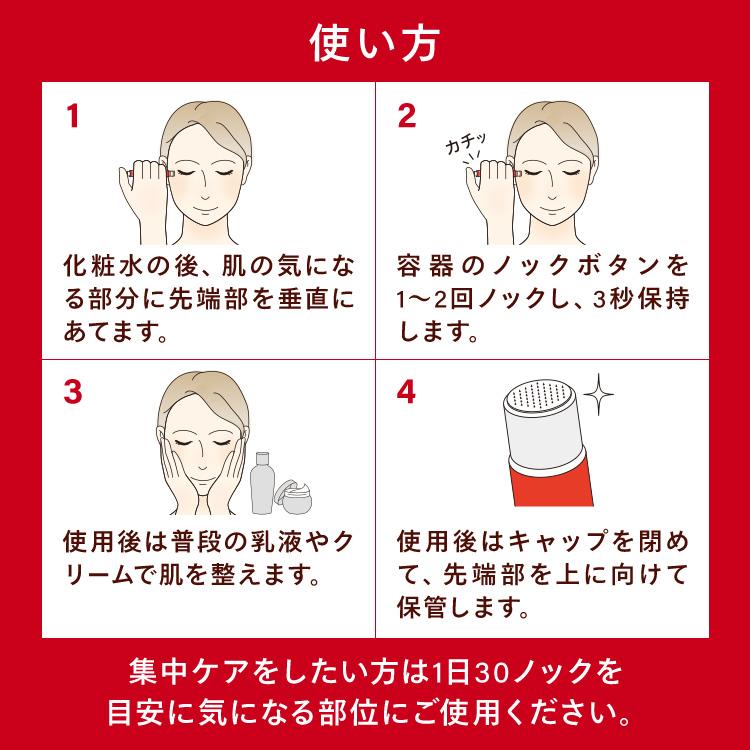 使い方

1

化粧水の後、肌の気になる部分に先端部を垂直にあてます。

2

カチッ

容器のノックボタンを1〜2回ノックし、3秒保持します。

3

使用後は普段の乳液やクリームで肌を整えます。

4

使用後はキャップを閉めて、先端部を上に向けて保管します。

集中ケアをしたい方は1日30ノックを目安に気になる部位にご使用ください。