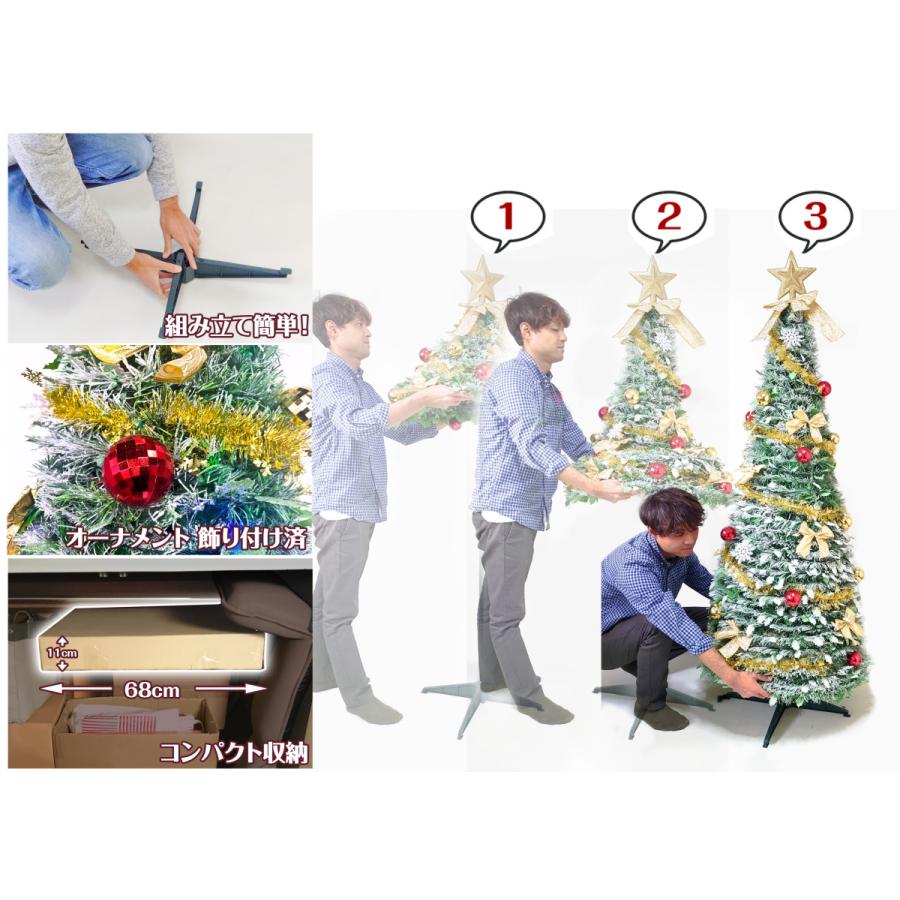 組み立て簡単!

オーナメント 飾り付け済

11cm

68cm

コンパクト収納

1

2

3