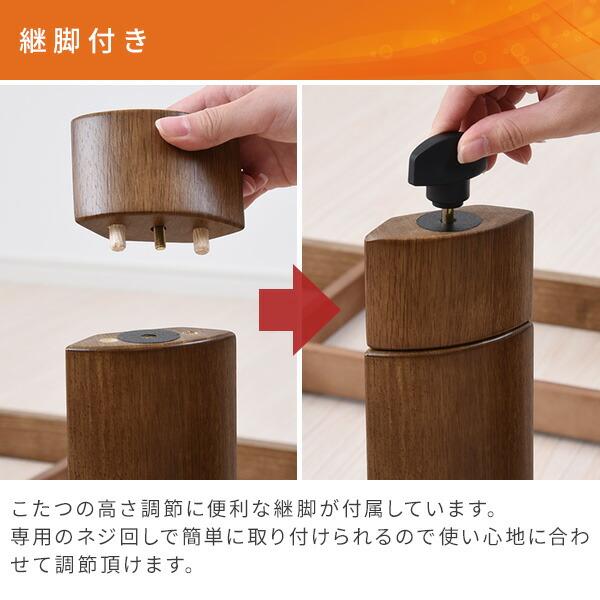 継脚付き

こたつの高さ調節に便利な継脚が付属しています。
専用のネジ回しで簡単に取り付けられるので使い心地に合わせて調節頂けます。