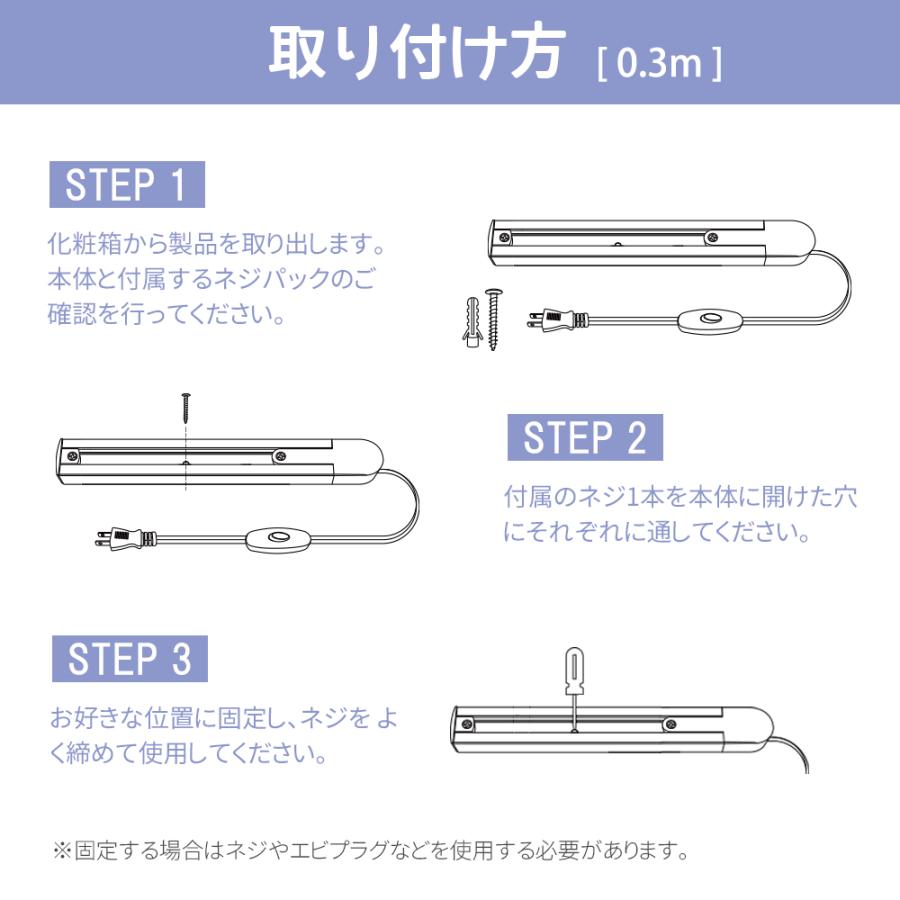 取り付け方 [ 0.3m ]

STEP 1

化粧箱から製品を取り出します。本体と付属するネジパックのご確認を行ってください。

STEP 2

付属のネジ1本を本体に開けた穴にそれぞれに通してください。

STEP 3

お好きな位置に固定し、ネジを よく締めて使用してください。

※固定する場合はネジやエビプラグなどを使用する必要があります。