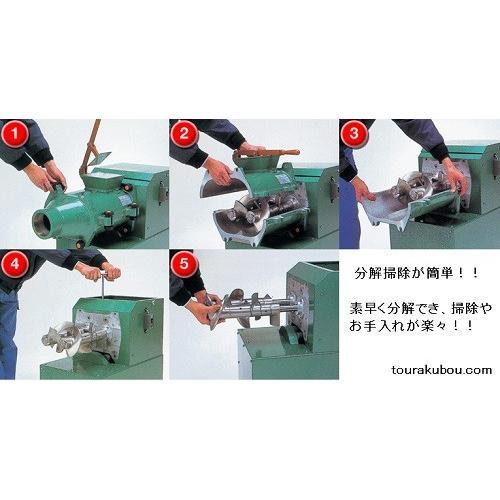 1

2

3

4

5

分解掃除が簡単！！

素早く分解でき、掃除やお手入れが楽々！！

tourakubou.com