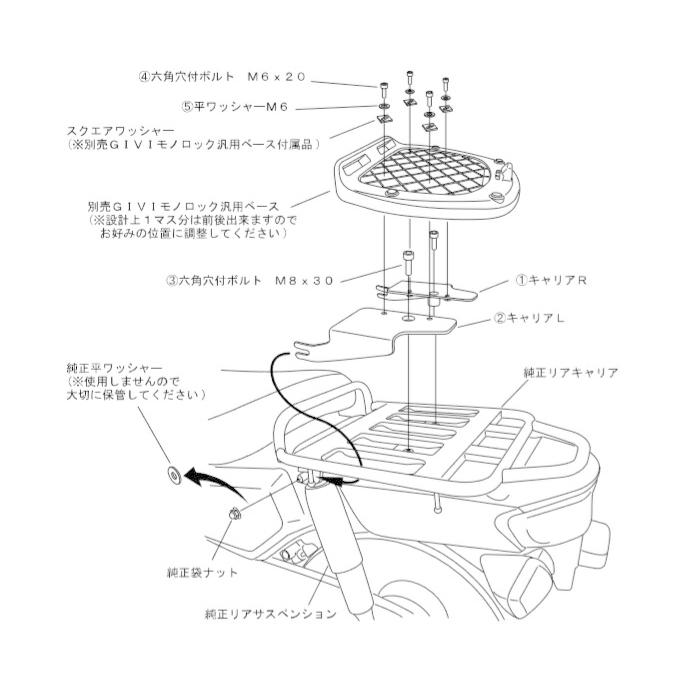 ④六角穴付ボルト　M６ｘ２０

⑤平ワッシャーM６

スクエアワッシャー
（※別売ＧＩＶＩモノロック汎用ベース付属品）

別売ＧＩＶＩモノロック汎用ベース
（※設計上１マス分は前後出来ますので
お好みの位置に調整してください）

③六角穴付ボルト　M８ｘ３０

①キャリアR

②キャリアL

純正平ワッシャー
（※使用しませんので
大切に保管してください）

純正リアキャリア

純正袋ナット

純正リアサスペンション