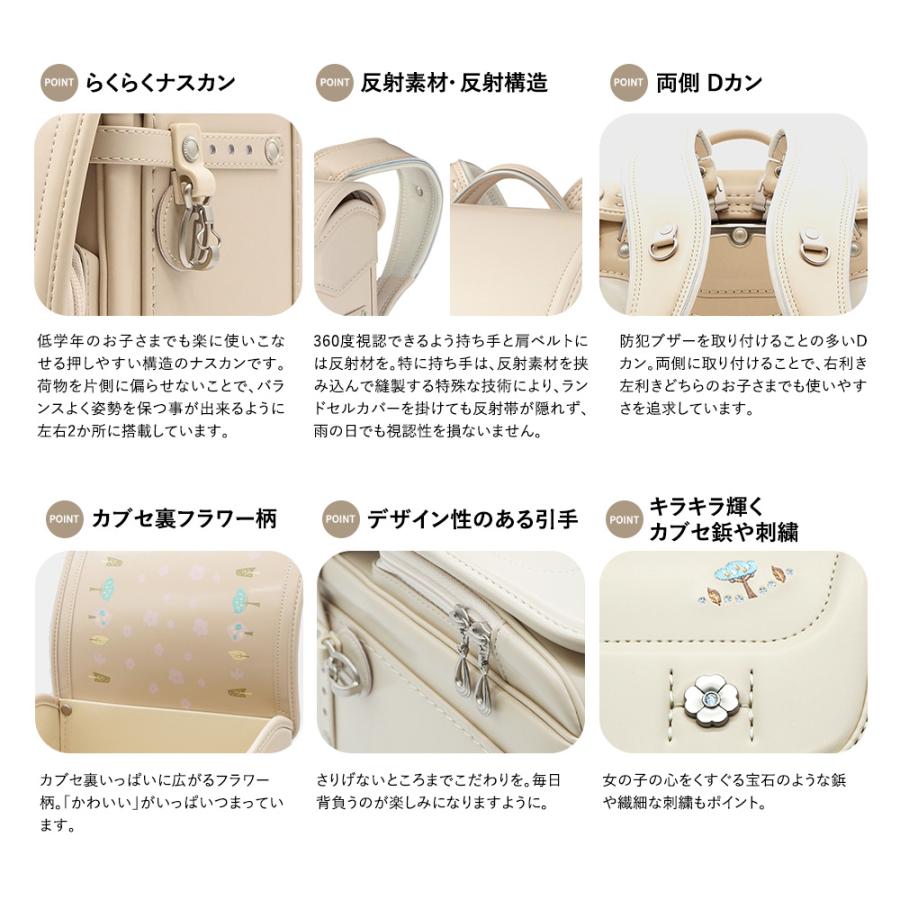 POINT らくらくナスカン

低学年のお子さまでも楽に使いこなせる押しやすい構造のナスカンです。荷物を片側に偏らせないことで、バランスよく姿勢を保つ事が出来るように左右2か所に搭載しています。

POINT 反射素材・反射構造

360度視認できるよう持ち手と肩ベルトには反射材を。特に持ち手は、反射素材を挟み込んで縫製する特殊な技術により、ランドセルカバーを掛けても反射帯が隠れず、雨の日でも視認性を損ないません。

POINT 両側 Dカン

防犯ブザーを取り付けることの多いDカン。両側に取り付けることで、右利き左利きどちらのお子さまでも使いやすさを追求しています。

POINT カブセ裏フラワー柄

カブセ裏いっぱいに広がるフラワー柄。「かわいい」がいっぱいつまっています。

POINT デザイン性のある引手

さりげないところまでこだわりを。毎日背負うのが楽しみになりますように。

POINT キラキラ輝く カブセ鋲や刺繍

女の子の心をくすぐる宝石のような鋲や繊細な刺繍もポイント。