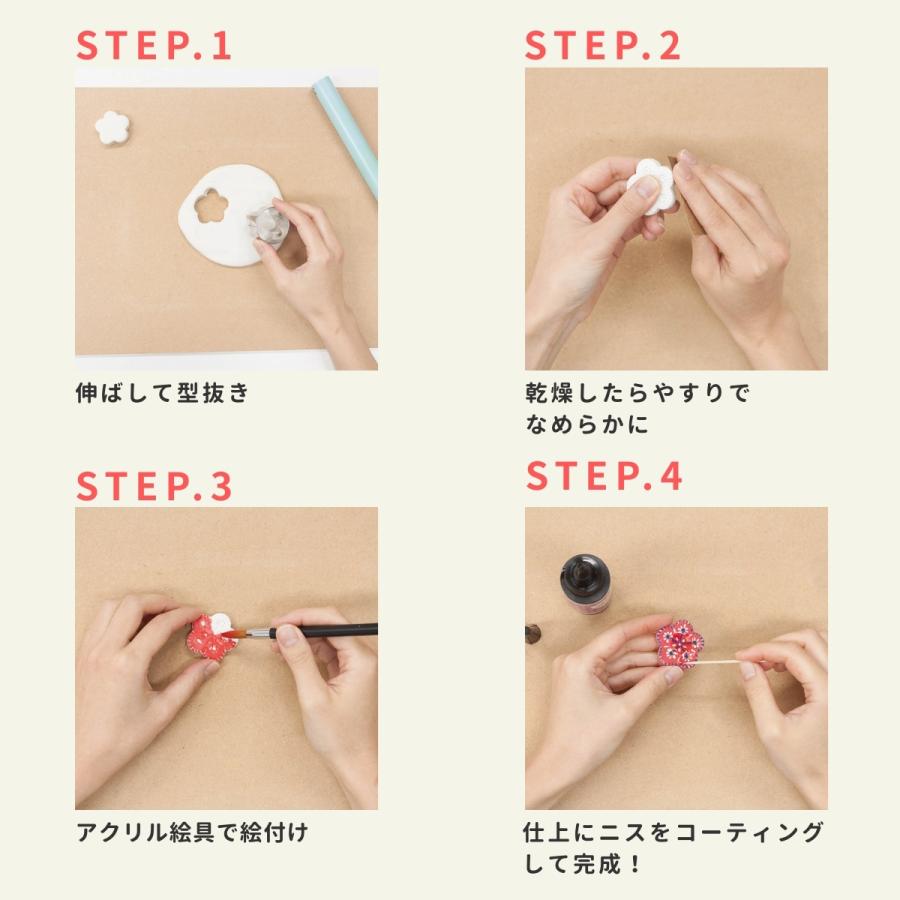 STEP.1

伸ばして型抜き

STEP.2

乾燥したらやすりでなめらかに

STEP.3

アクリル絵具で絵付け

STEP.4

仕上にニスをコーティングして完成！