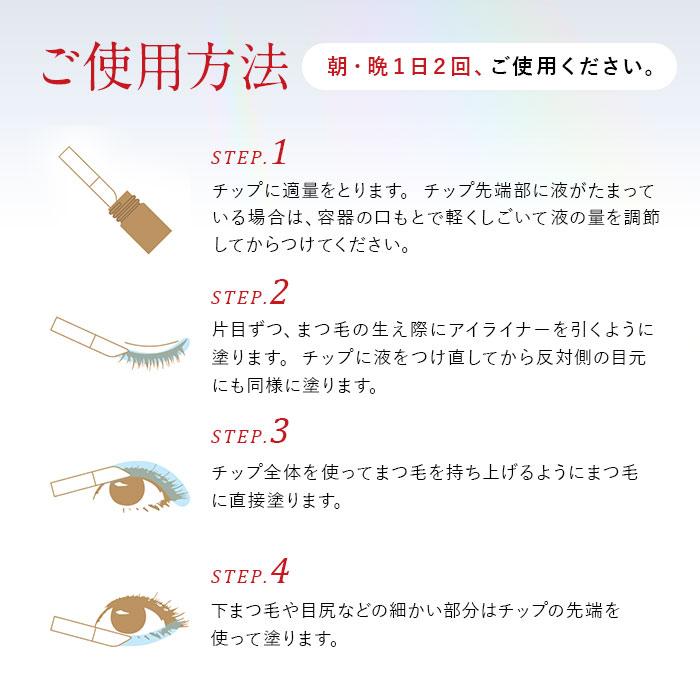 ご使用方法

朝・晩１日２回、ご使用ください。

STEP.1
チップに適量をとります。 チップ先端部に液がたまっている場合は、容器の口もとで軽くしごいて液の量を調節してからつけてください。

STEP.2
片目ずつ、まつ毛の生え際にアイライナーを引くように塗ります。 チップに液をつけ直してから反対側の目元にも同様に塗ります。

STEP.3
チップ全体を使ってまつ毛を持ち上げるようにまつ毛に直接塗ります。

STEP.4
下まつ毛や目尻などの細かい部分はチップの先端を使って塗ります。