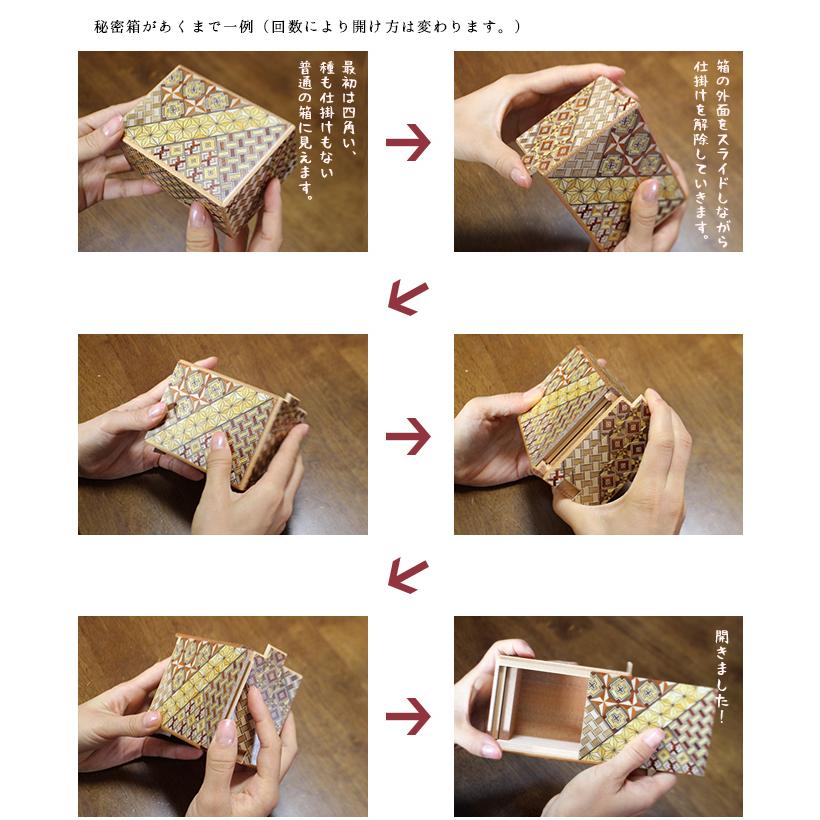 秘密箱があくまで一例（回数により開け方は変わります。）

最初は四角い、種も仕掛けもない普通の箱に見えます。

箱の外面をスライドしながら仕掛けを解除していきます。

開きました！