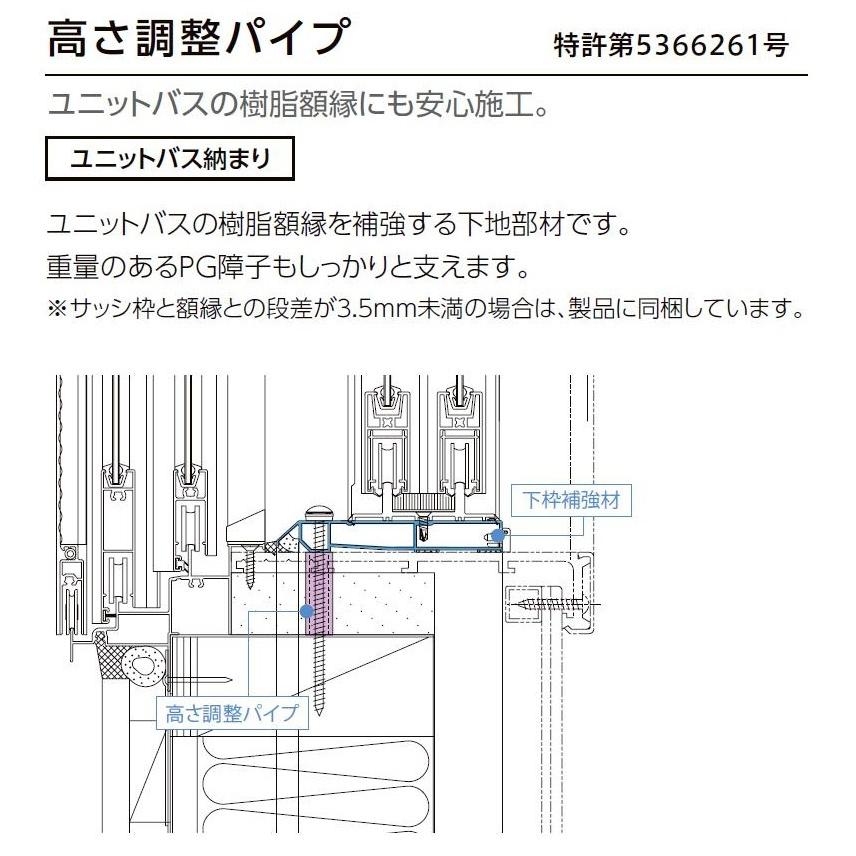 高さ調整パイプ

特許第5366261号

ユニットバスの樹脂額縁にも安心施工。

ユニットバス納まり

ユニットバスの樹脂額縁を補強する下地部材です。
重量のあるPG障子もしっかりと支えます。
※サッシ枠と額縁との段差が3.5mm未満の場合は、製品に同梱しています。

下枠補強材

高さ調整パイプ