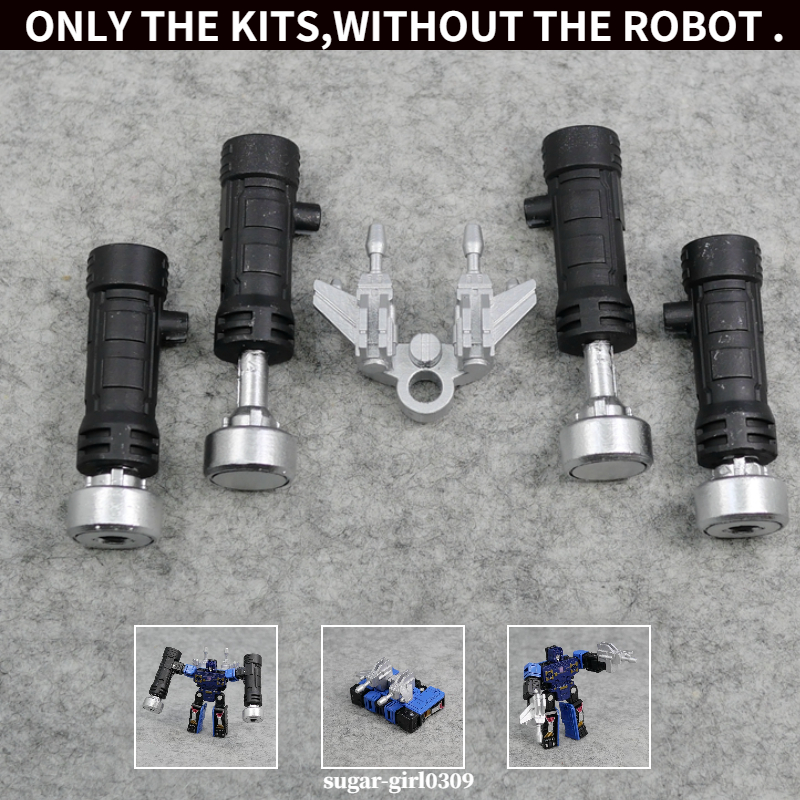 ONLY THE KITS,WITHOUT THE ROBOT .

sugar-girl0309