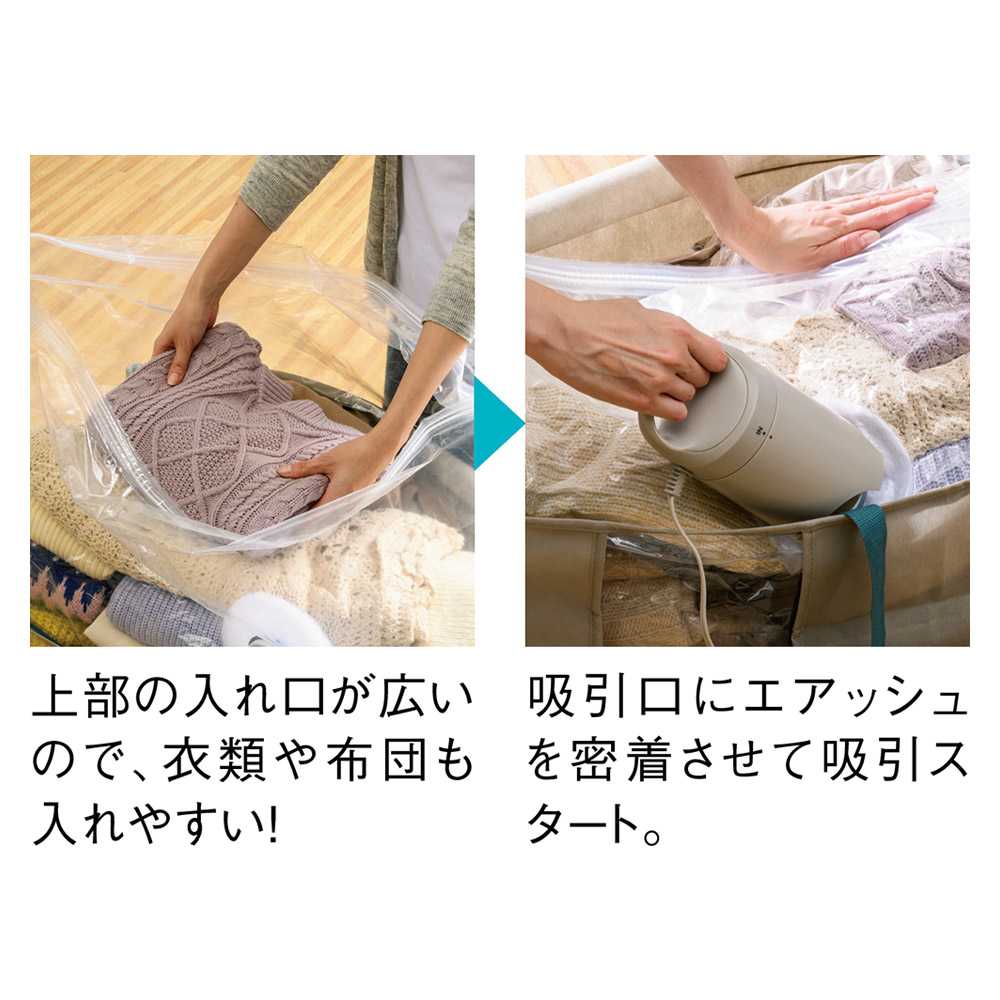 上部の入れ口が広いので、衣類や布団も入れやすい!

吸引口にエアッシュを密着させて吸引スタート。