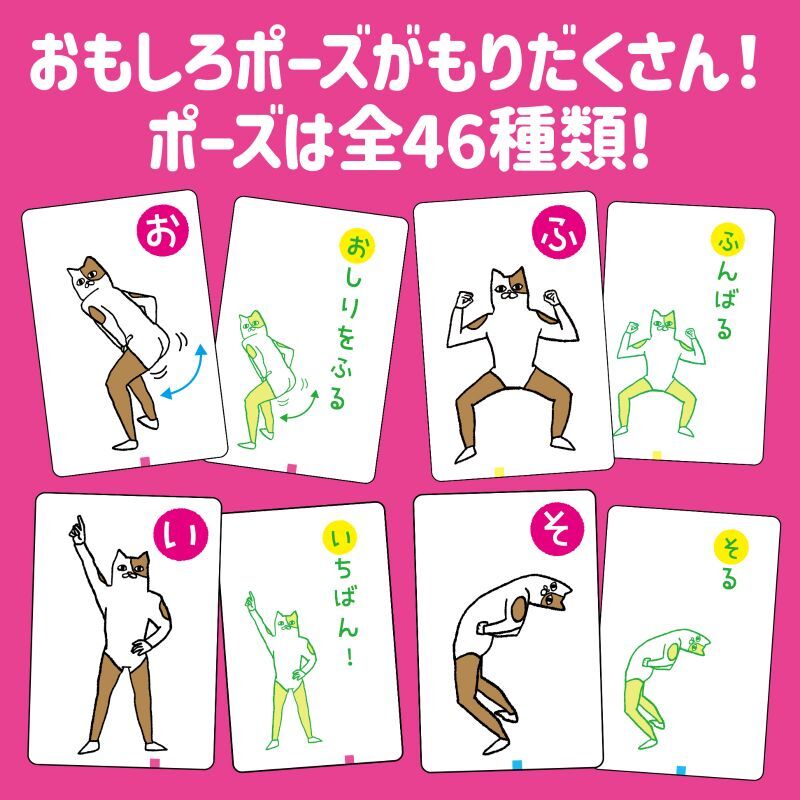 おもしろポーズがもりだくさん！
ポーズは全46種類！

お

おしりをふる

ふ

ふんばる

い

いちばん！

そ

そる