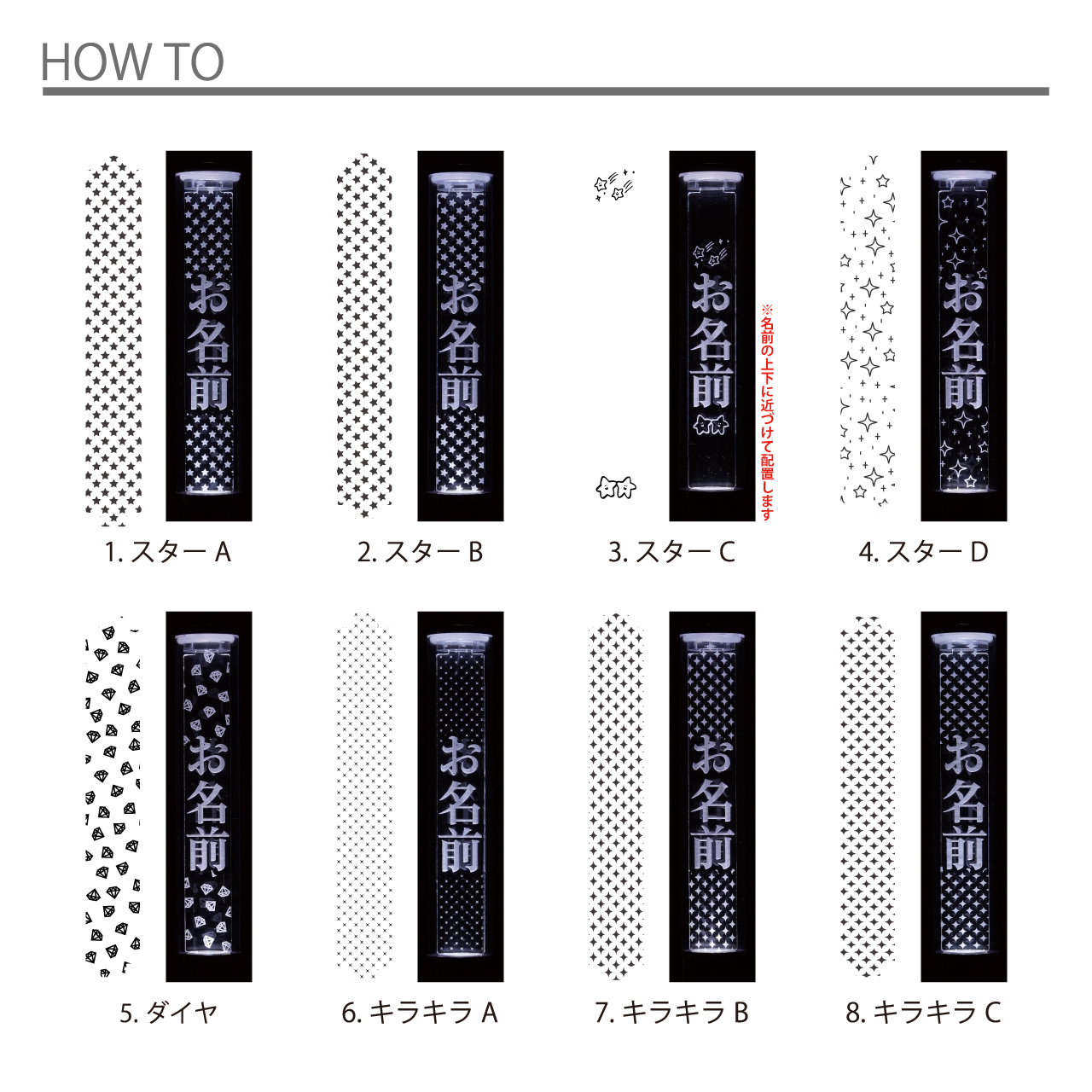 HOW TO

お名前

1. スター A

お名前

2. スター B

お名前

※名前の上下に近づけて配置します

3. スター C

お名前

4. スター D

お名前

5. ダイヤ

お名前

6. キラキラ A

お名前

7. キラキラ B

お名前

8. キラキラ C