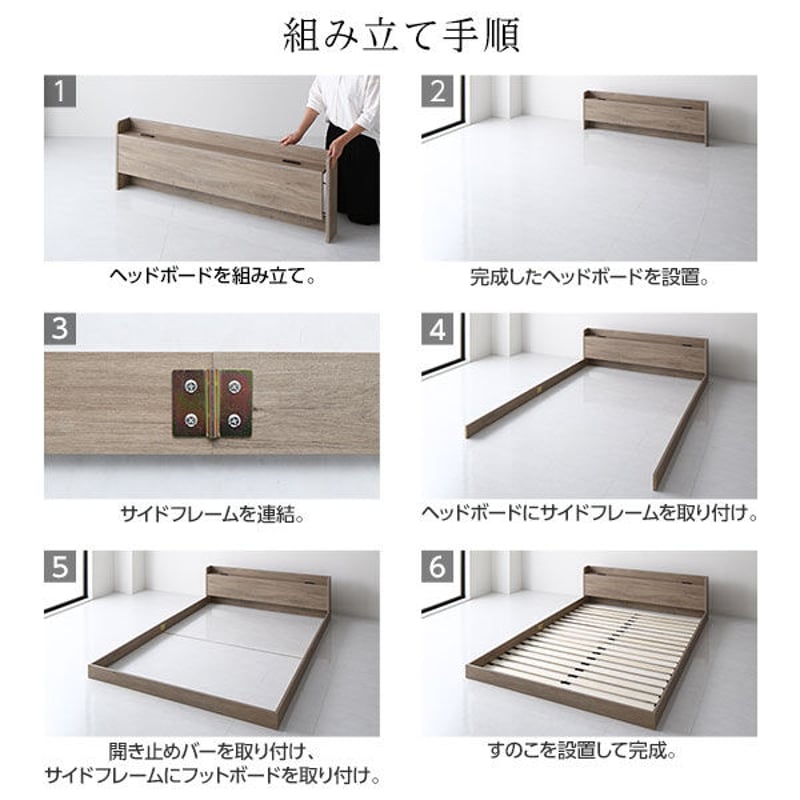 組み立て手順

1

ヘッドボードを組み立て。

2

完成したヘッドボードを設置。

3

サイドフレームを連結。

4

ヘッドボードにサイドフレームを取り付け。

5

開き止めバーを取り付け、サイドフレームにフットボードを取り付け。

6

すのこを設置して完成。