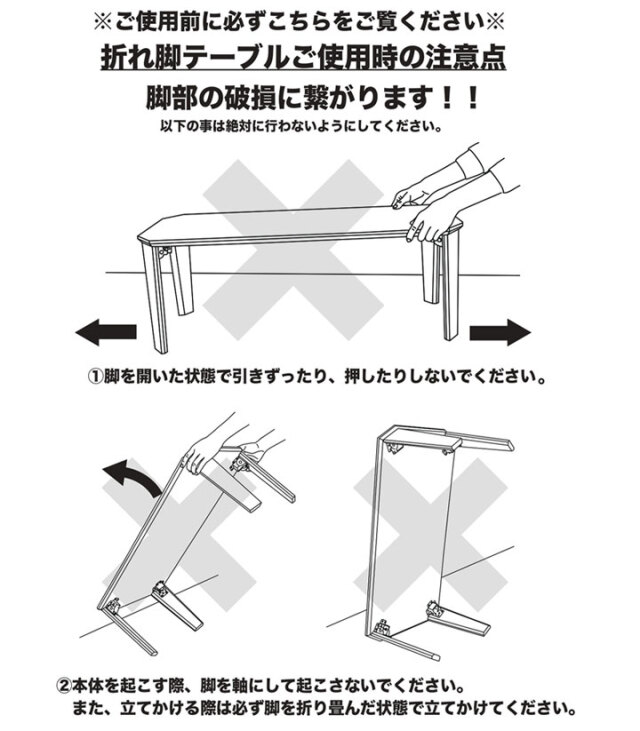 ※ご使用前に必ずこちらをご覧ください※

折れ脚テーブルご使用時の注意点

脚部の破損に繋がります！！

以下の事は絶対に行わないようにしてください。

①脚を開いた状態で引きずったり、押したりしないでください。

②本体を起こす際、脚を軸にして起こさないでください。
また、立てかける際は必ず脚を折り畳んだ状態で立てかけてください。