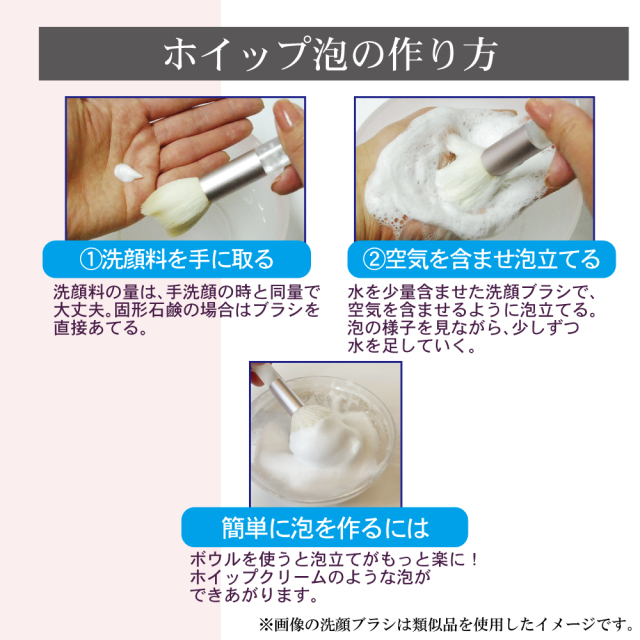 ホイップ泡の作り方

①洗顔料を手に取る

洗顔料の量は、手洗顔の時と同量で大丈夫。固形石鹸の場合はブラシを直接あてる。

②空気を含ませ泡立てる

水を少量含ませた洗顔ブラシで、空気を含ませるように泡立てる。泡の様子を見ながら、少しずつ水を足していく。

簡単に泡を作るには

ボウルを使うと泡立てがもっと楽に！ホイップクリームのような泡ができあがります。

※画像の洗顔ブラシは類似品を使用したイメージです。