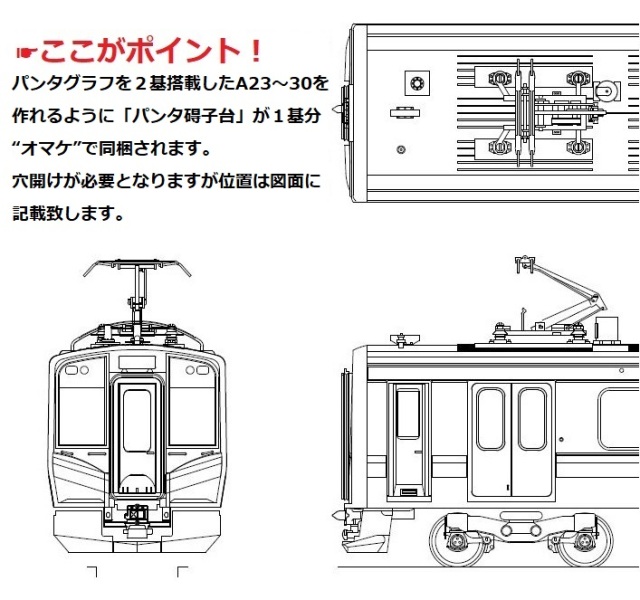 ☛ここがポイント！

パンタグラフを２基搭載したA23～30を作れるように「パンタ碍子台」が１基分“オマケ”で同梱されます。
穴開けが必要となりますが位置は図面に記載致します。