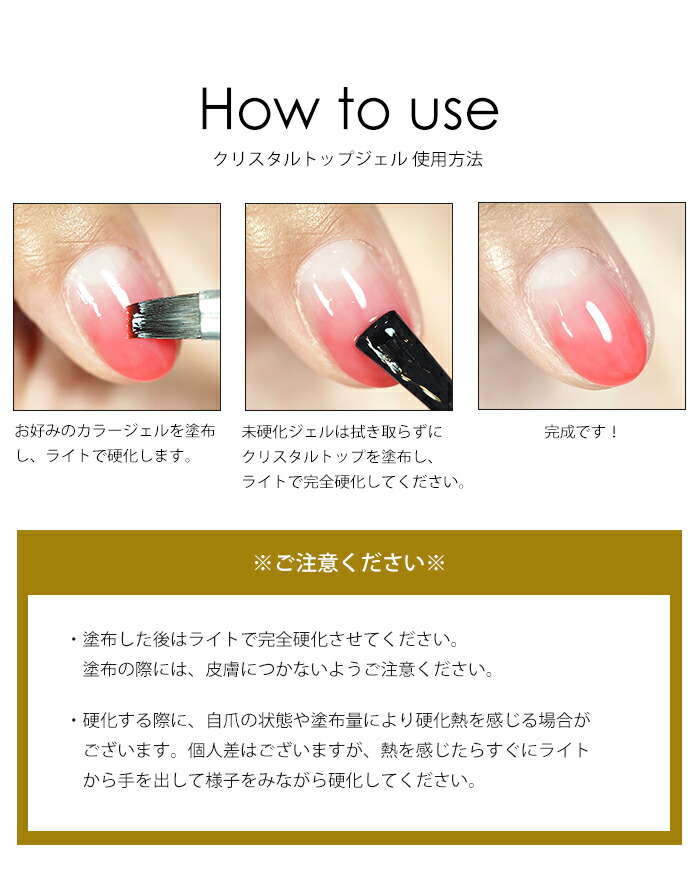 How to use

クリスタルトップジェル 使用方法

お好みのカラージェルを塗布し、ライトで硬化します。

未硬化ジェルは拭き取らずにクリスタルトップを塗布し、ライトで完全硬化してください。

完成です！

※ご注意ください※

・塗布した後はライトで完全硬化させてください。
塗布の際には、皮膚につかないようご注意ください。

・硬化する際に、自爪の状態や塗布量により硬化熱を感じる場合がございます。個人差はございますが、熱を感じたらすぐにライトから手を出して様子をみながら硬化してください。