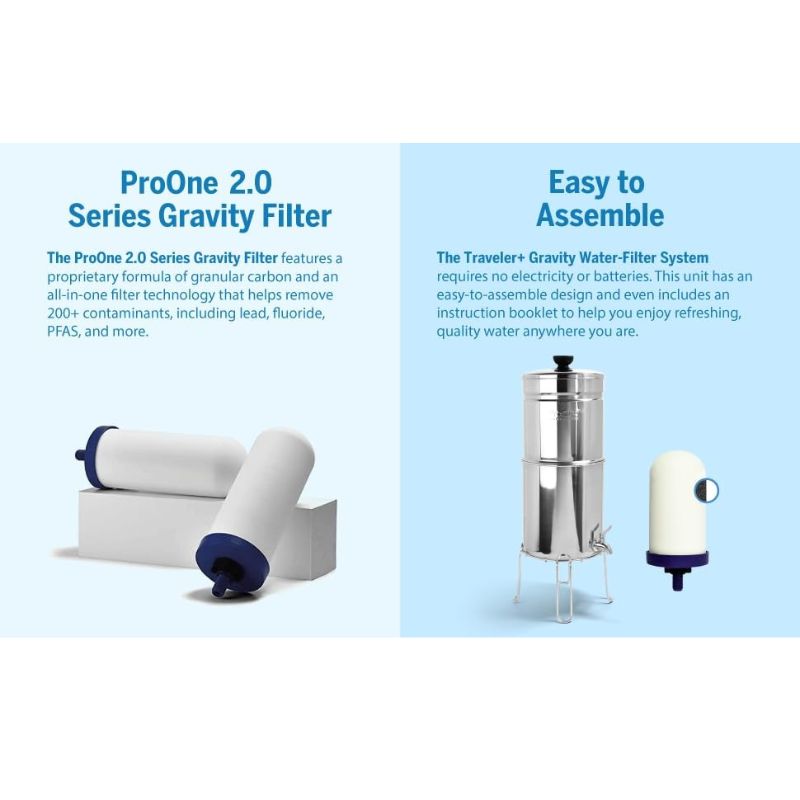 ProOne 2.0 Series Gravity Filter

The ProOne 2.0 Series Gravity Filter features a proprietary formula of granular carbon and an all-in-one filter technology that helps remove 200+ contaminants, including lead, fluoride, PFAS, and more.

Easy to Assemble

The Traveler+ Gravity Water-Filter System requires no electricity or batteries. This unit has an easy-to-assemble design and even includes an instruction booklet to help you enjoy refreshing, quality water anywhere you are.