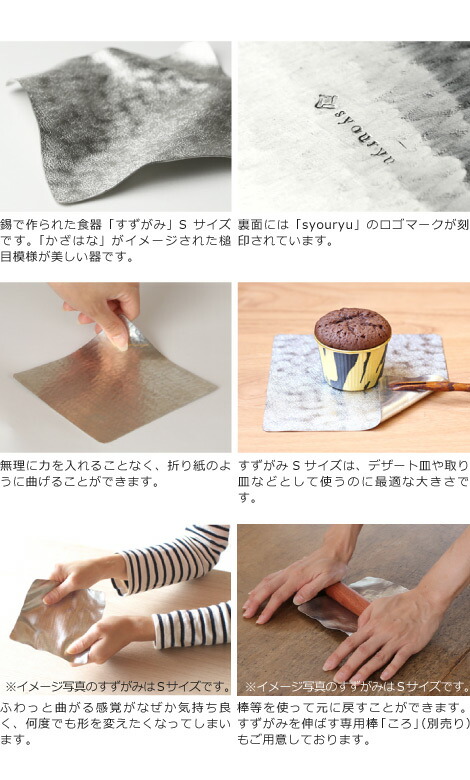 錫で作られた食器「すずがみ」S サイズです。「かざはな」がイメージされた槌目模様が美しい器です。

syouryu

裏面には「syouryu」のロゴマークが刻印されています。

無理に力を入れることなく、折り紙のように曲げることができます。

すずがみ S サイズは、デザート皿や取り皿などとして使うのに最適な大きさです。

※イメージ写真のすずがみはSサイズです。

ふわっと曲がる感覚がなぜか気持ち良く、何度でも形を変えたくなってしまいます。

※イメージ写真のすずがみはSサイズです。

棒等を使って元に戻すことができます。すずがみを伸ばす専用棒「ころ」(別売り)もご用意しております。