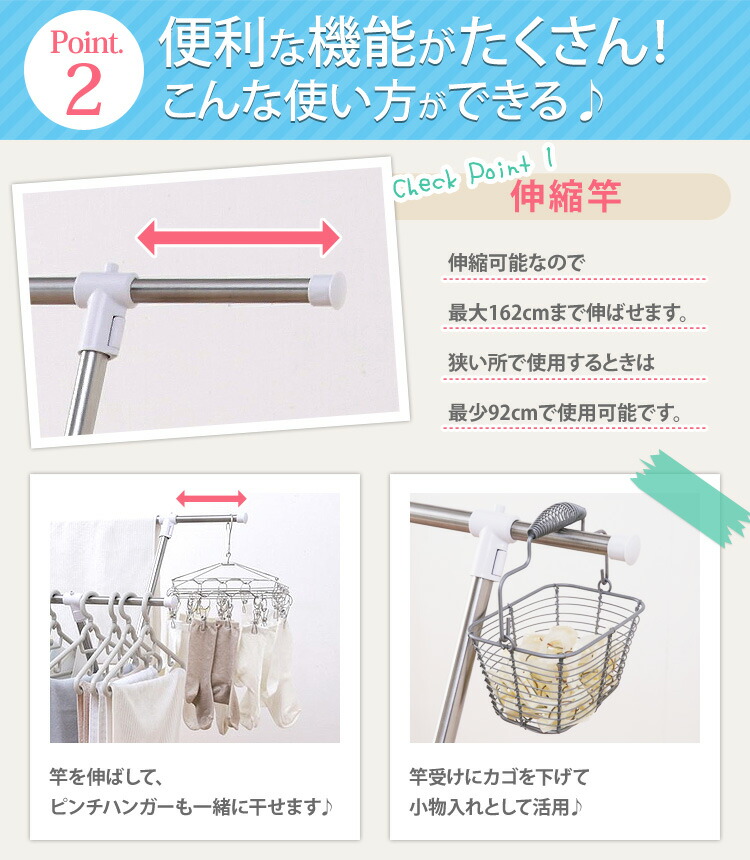 Point.
2

便利な機能がたくさん!
こんな使い方ができる♪

Check Point 1
伸縮竿

伸縮可能なので

最大162cmまで伸ばせます。

狭い所で使用するときは

最少92cmで使用可能です。

竿を伸ばして、
ピンチハンガーも一緒に干せます♪

竿受けにカゴを下げて
小物入れとして活用♪