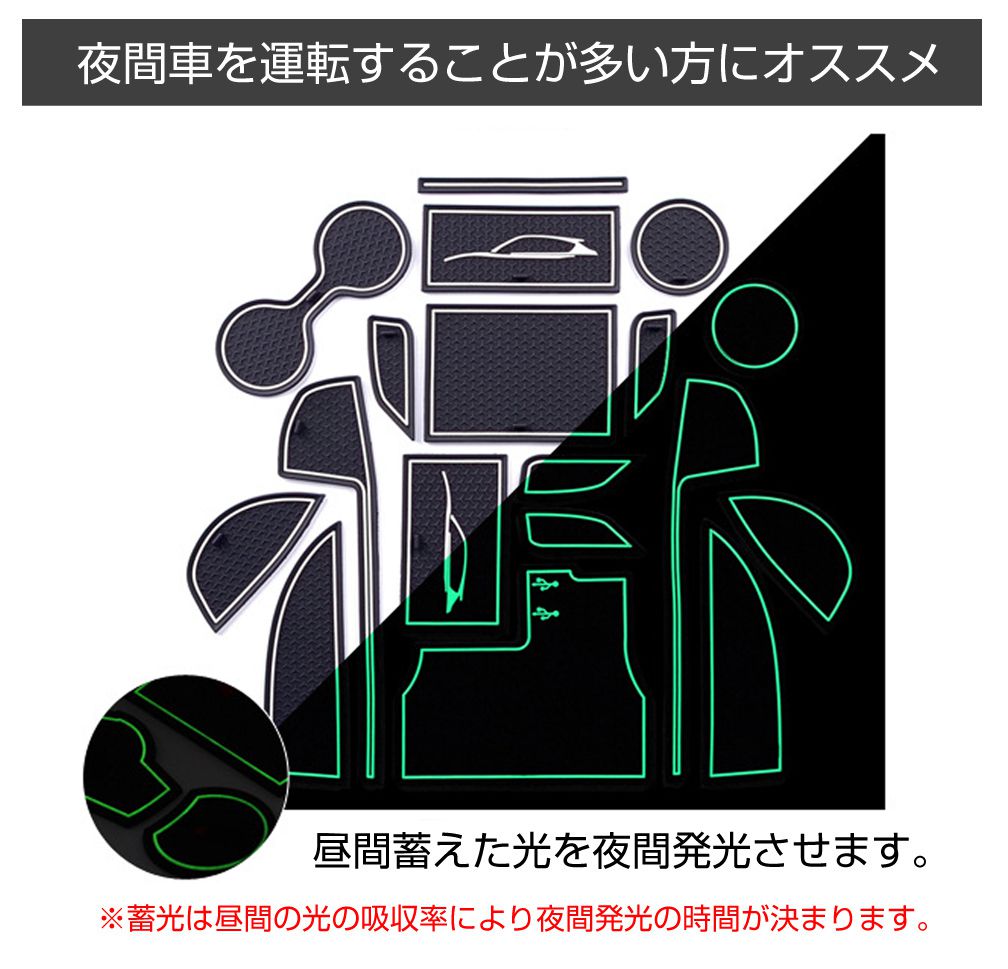 夜間車を運転することが多い方にオススメ

昼間蓄えた光を夜間発光させます。

※蓄光は昼間の光の吸収率により夜間発光の時間が決まります。