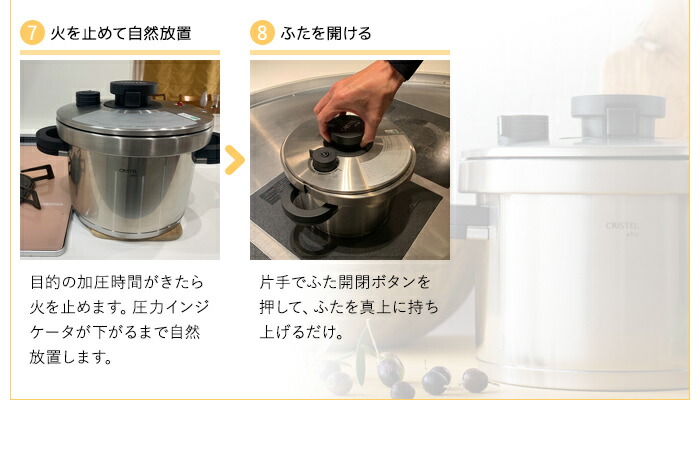 7 火を止めて自然放置

CRISTEL

目的の加圧時間がきたら火を止めます。圧力インジケータが下がるまで自然放置します。

8 ふたを開ける

片手でふた開閉ボタンを押して、ふたを真上に持ち上げるだけ。

CRISTEL