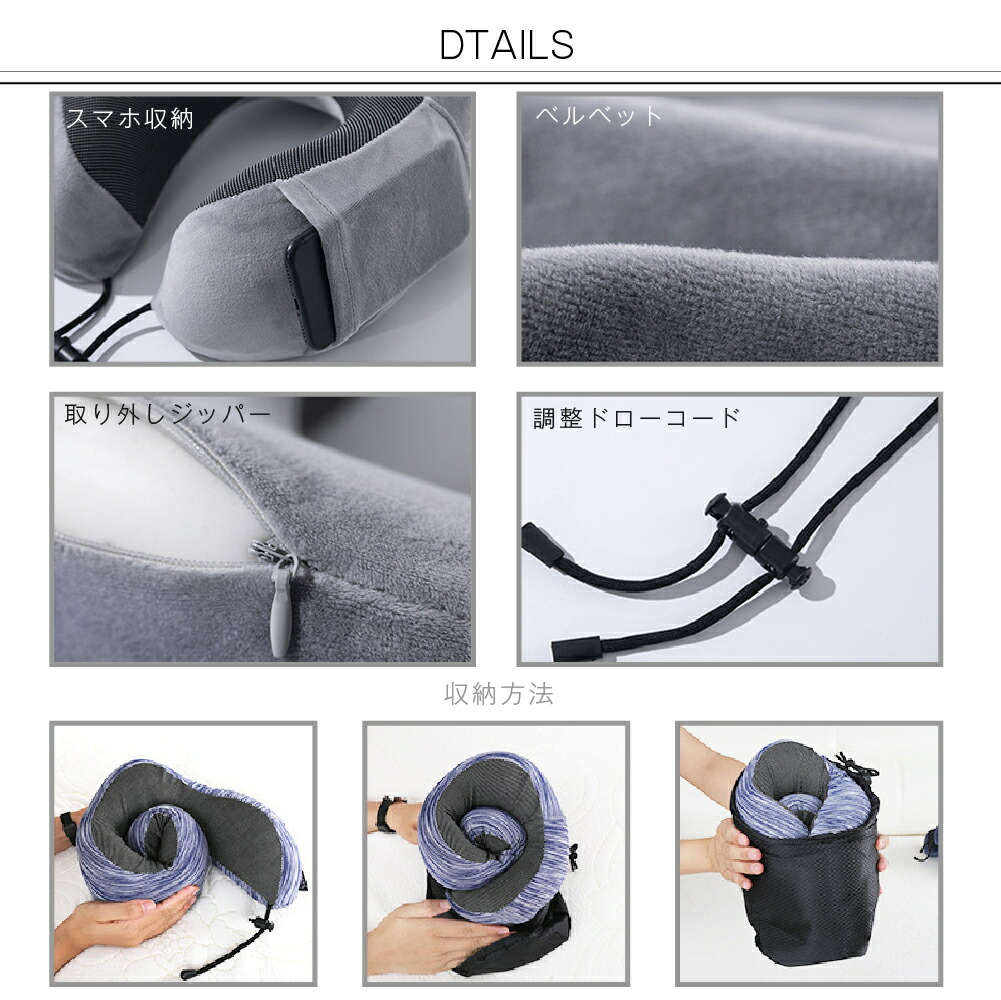 DTAILS

スマホ収納

ベルベット

取り外しジッパー

調整ドローコード

収納方法