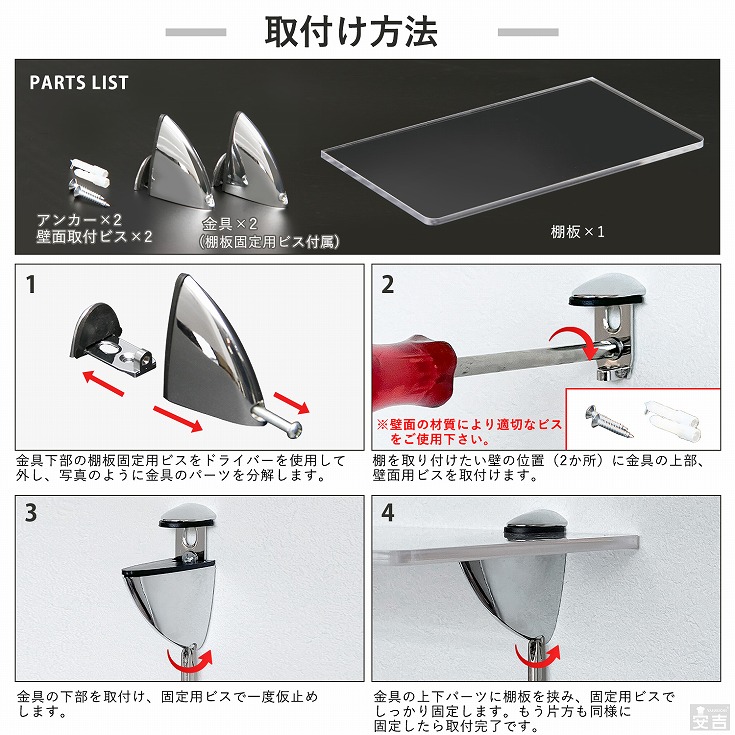 取付け方法

PARTS LIST

アンカー×2
壁面取付ビス×2

金具×2
(棚板固定用ビス付属)

棚板×1

1

金具下部の棚板固定用ビスをドライバーを使用して外し、写真のように金具のパーツを分解します。

2

※壁面の材質により適切なビスをご使用下さい。

棚を取り付けたい壁の位置(2か所)に金具の上部、壁面用ビスを取付けます。

3

金具の下部を取付け、固定用ビスで一度仮止めします。

4

金具の上下パーツに棚板を挟み、固定用ビスでしっかり固定します。もう片方も同様に固定したら取付完了です。

安吉