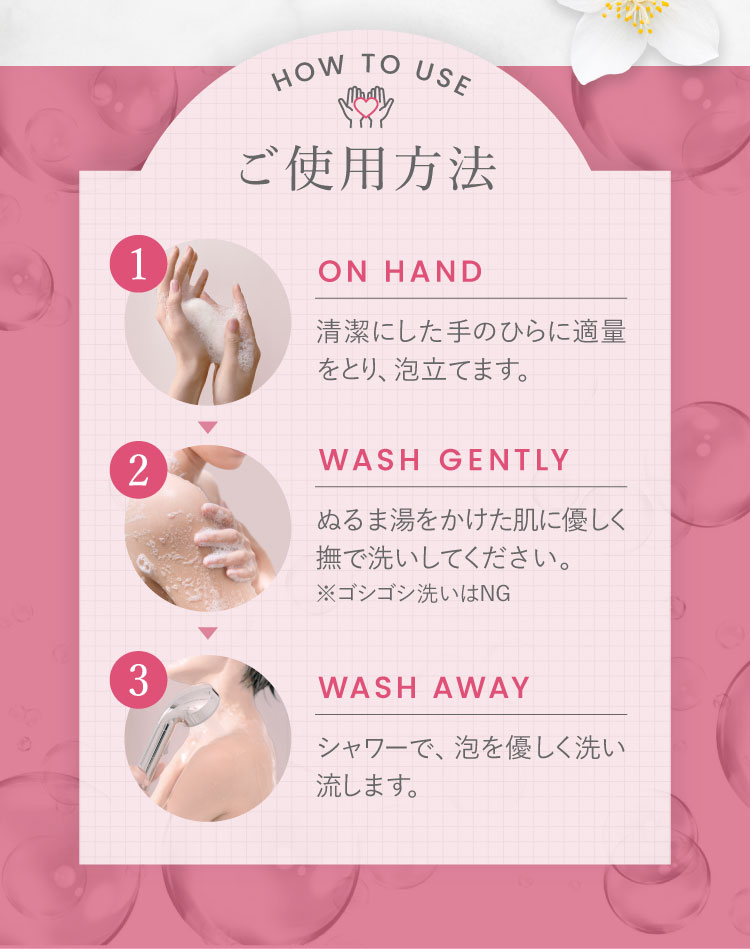 HOW TO USE

ご使用方法

1

ON HAND

清潔にした手のひらに適量をとり、泡立てます。

2

WASH GENTLY

ぬるま湯をかけた肌に優しく撫で洗いしてください。
※ゴシゴシ洗いはNG

3

WASH AWAY

シャワーで、泡を優しく洗い流します。