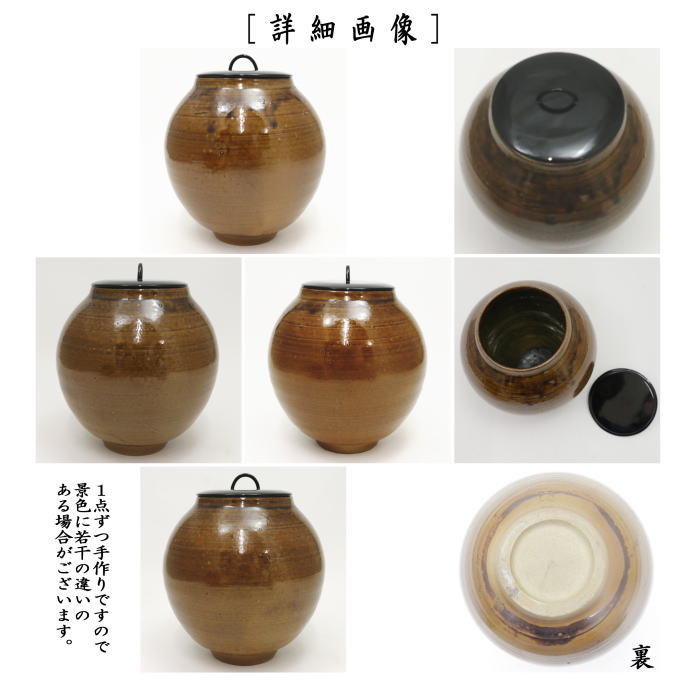 [詳細画像]

1点ずつ手作りですので
景色に若干の違いの
ある場合がございます。

裏