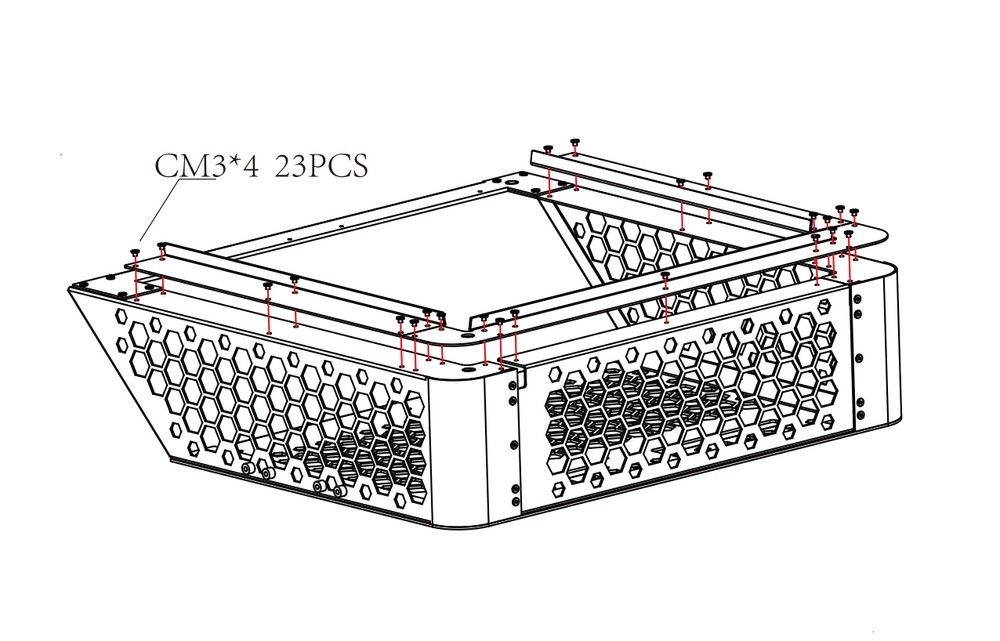 CM3*4 23PCS