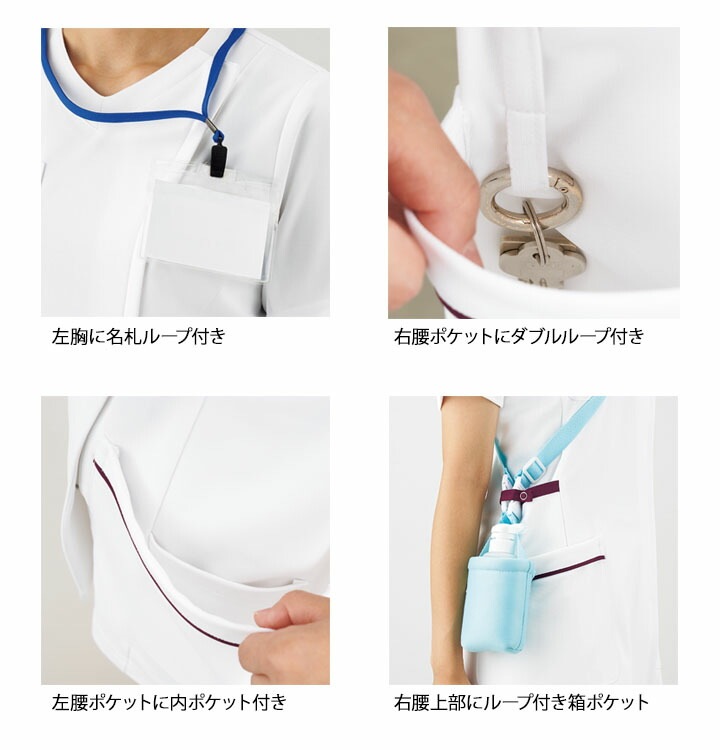 左胸に名札ループ付き

右腰ポケットにダブルループ付き

左腰ポケットに内ポケット付き

右腰上部にループ付き箱ポケット