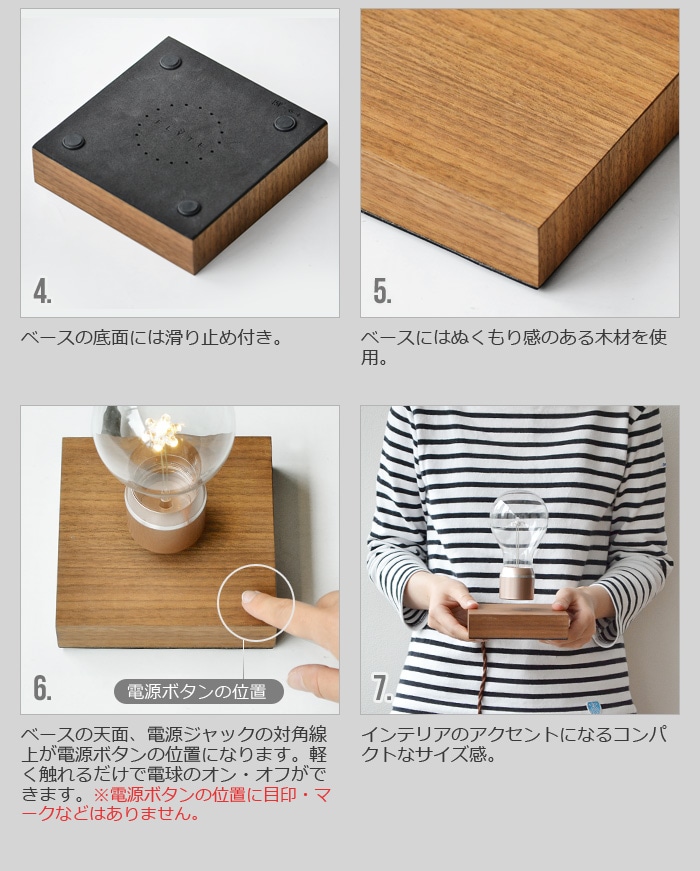 FLYTE

4.

ベースの底面には滑り止め付き。

5.

ベースにはぬくもり感のある木材を使用。

6.

電源ボタンの位置

ベースの天面、電源ジャックの対角線上が電源ボタンの位置になります。軽く触れるだけで電球のオン・オフができます。※電源ボタンの位置に目印・マークなどはありません。

7.

インテリアのアクセントになるコンパクトなサイズ感。