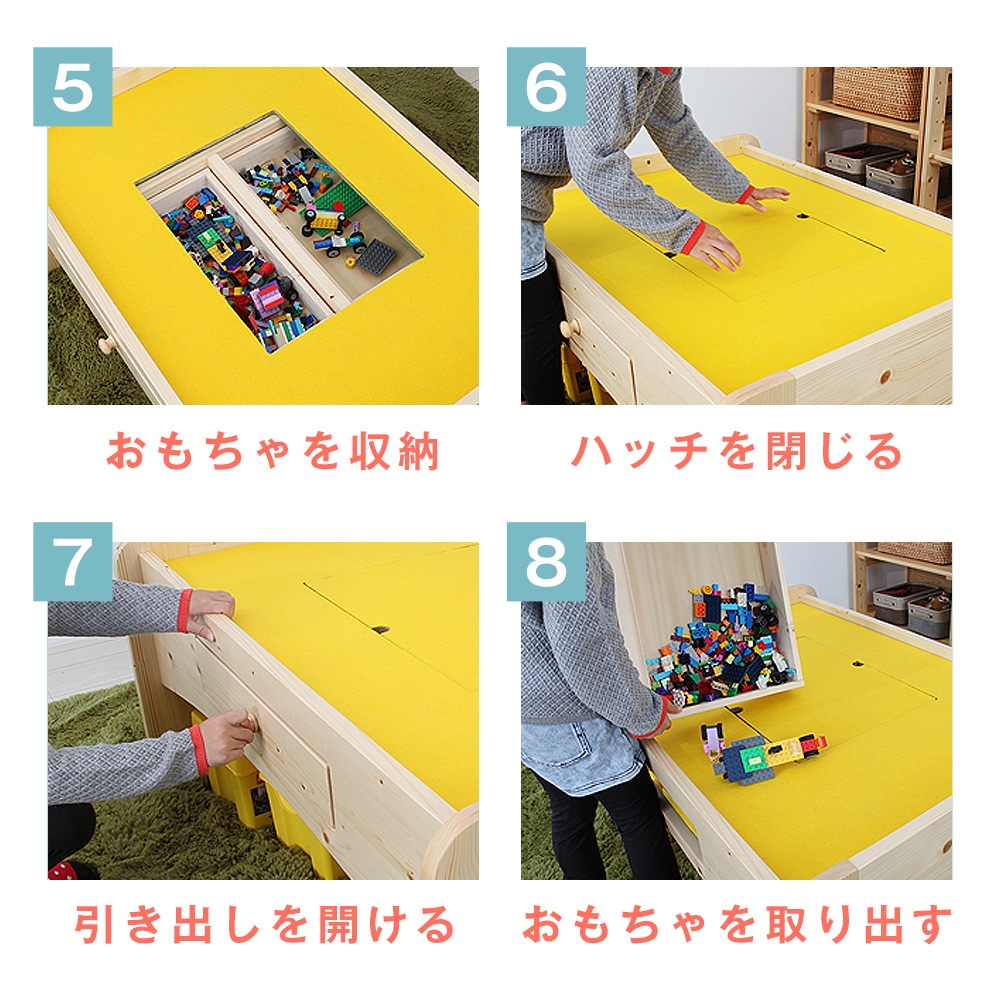 5

おもちゃを収納

6

ハッチを閉じる

7

引き出しを開ける

8

おもちゃを取り出す