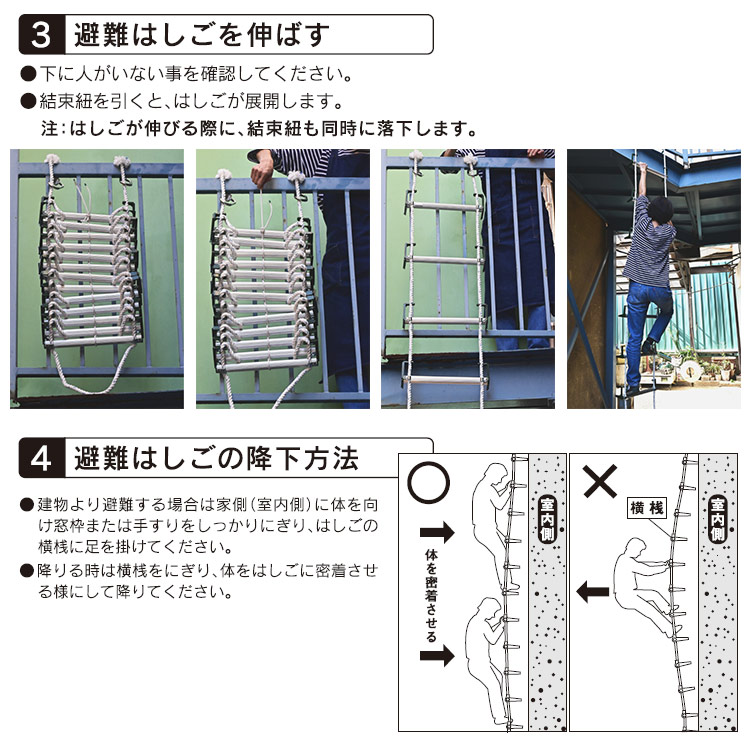 3 避難はしごを伸ばす

●下に人がいない事を確認してください。

●結束紐を引くと、はしごが展開します。
注：はしごが伸びる際に、結束紐も同時に落下します。

4 避難はしごの降下方法

●建物より避難する場合は家側（室内側）に体を向け窓枠または手すりをしっかりにぎり、はしごの横桟に足を掛けてください。

●降りる時は横桟をにぎり、体をはしごに密着させる様にして降りてください。

○

体を密着させる

室内側

×

横桟

室内側