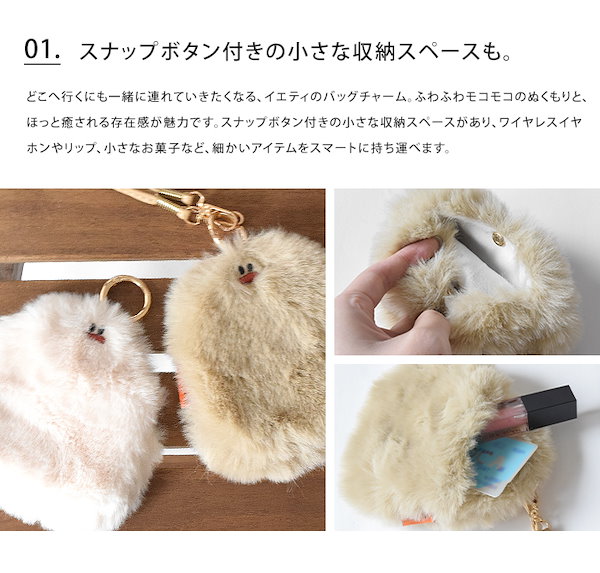 01. スナップボタン付きの小さな収納スペースも。

どこへ行くにも一緒に連れていきたくなる、イエティのバッグチャーム。ふわふわモコモコのぬくもりと、ほっと癒される存在感が魅力です。スナップボタン付きの小さな収納スペースがあり、ワイヤレスイヤホンやリップ、小さなお菓子など、細かいアイテムをスマートに持ち運べます。