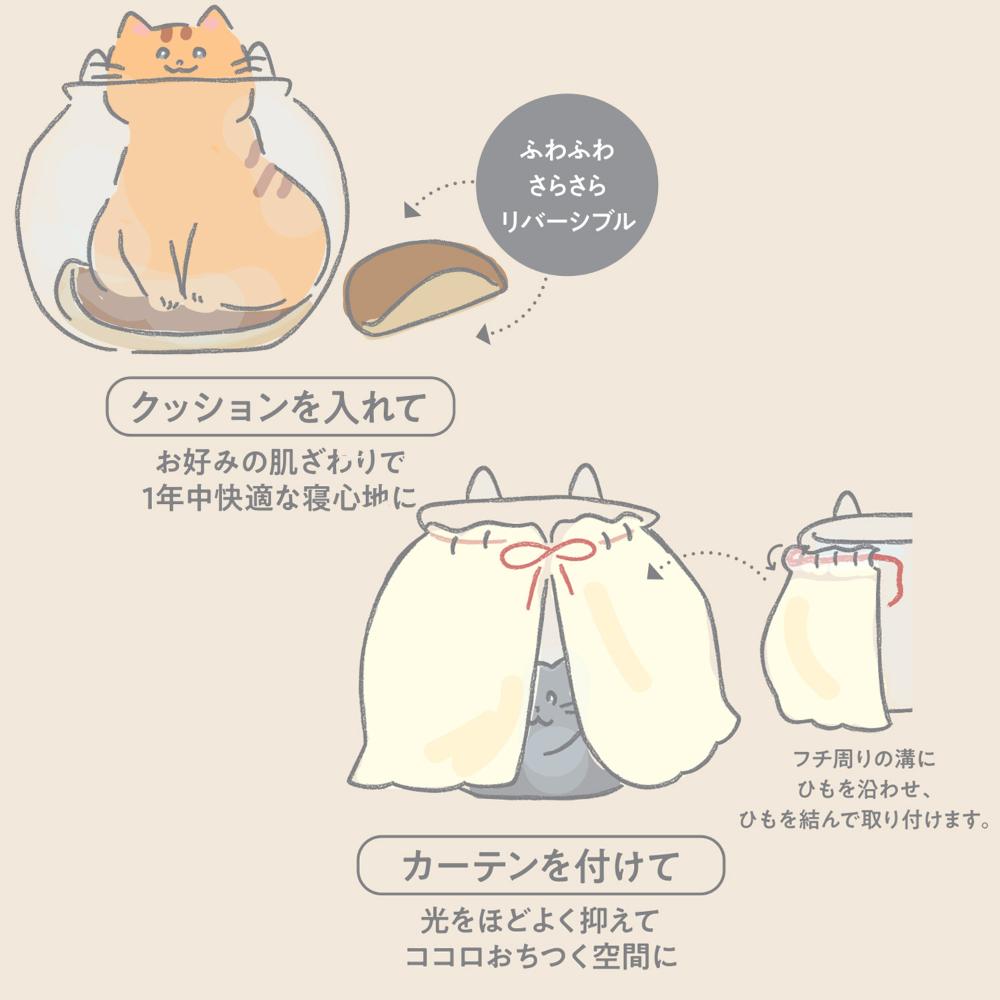 ふわふわ
さらさら
リバーシブル

クッションを入れて

お好みの肌ざわりで
1年中快適な寝心地に

フチ周りの溝に
ひもを沿わせ、
ひもを結んで取り付けます。

カーテンを付けて

光をほどよく抑えて
ココロおちつく空間に