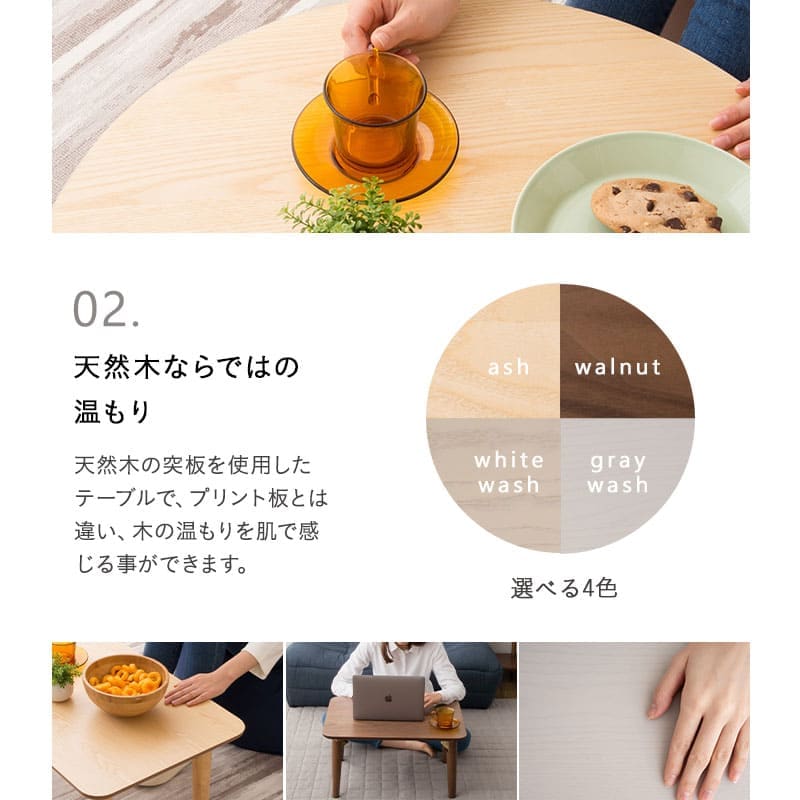 02.

天然木ならではの温もり

天然木の突板を使用したテーブルで、プリント板とは違い、木の温もりを肌で感じる事ができます。

ash

walnut

white wash

gray wash

選べる4色