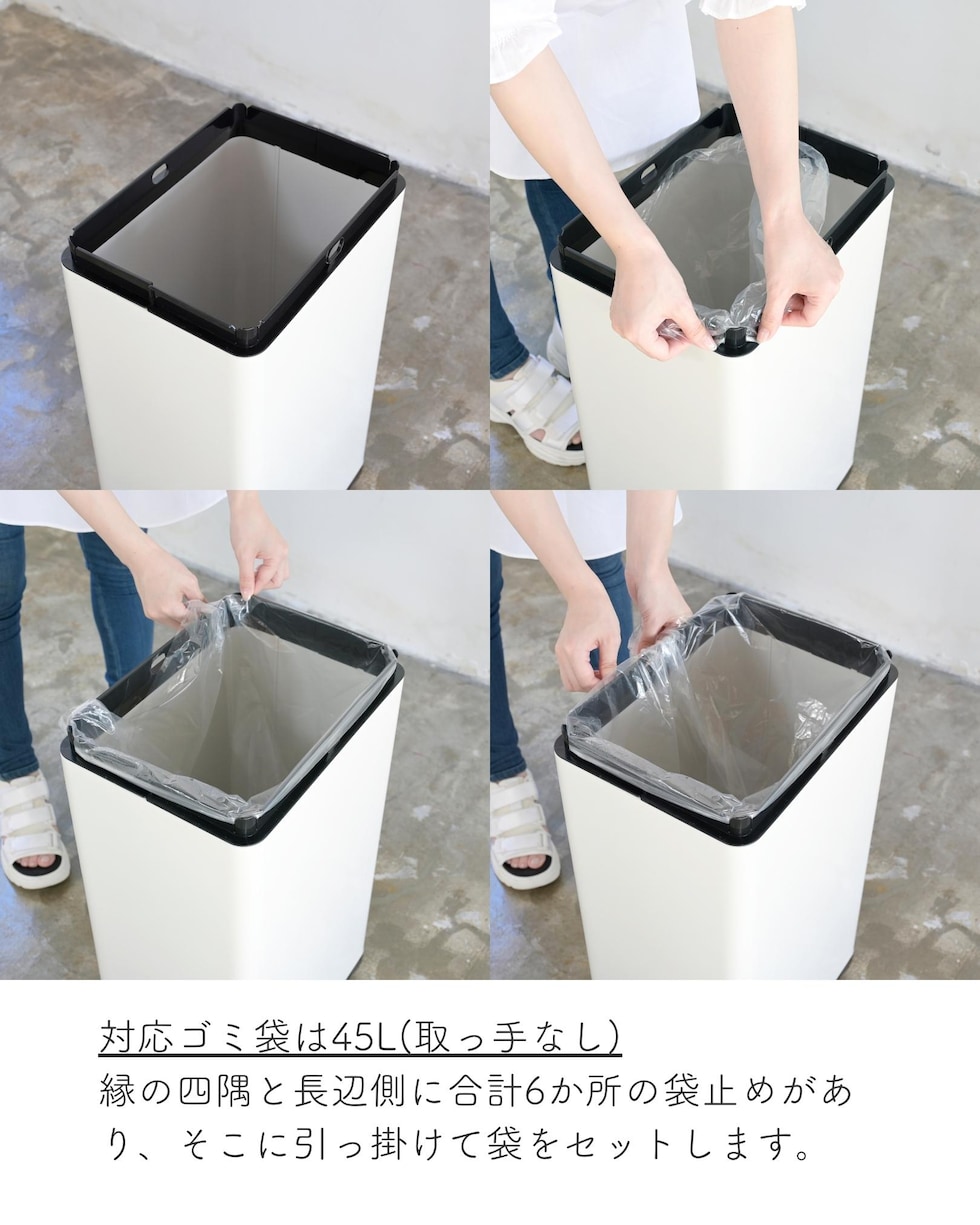 対応ゴミ袋は45L(取っ手なし)
縁の四隅と長辺側に合計6か所の袋止めがあり、そこに引っ掛けて袋をセットします。