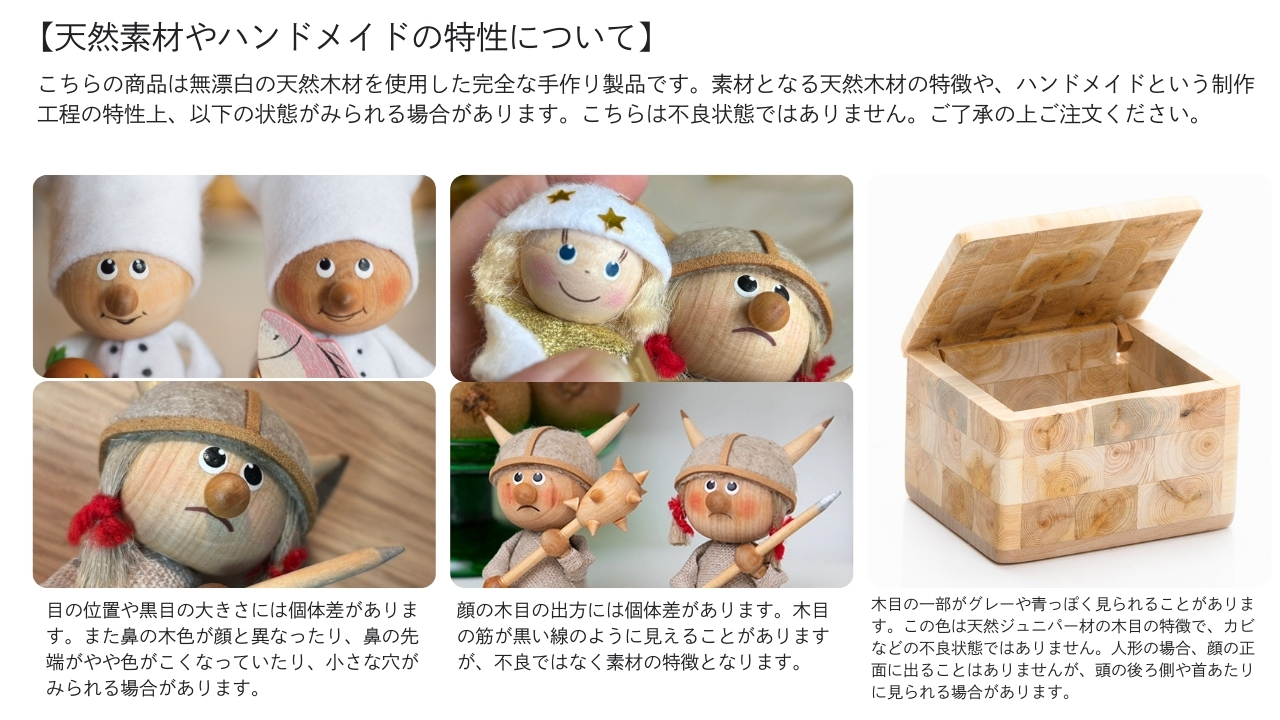 【天然素材やハンドメイドの特性について】

こちらの商品は無漂白の天然木材を使用した完全な手作り製品です。素材となる天然木材の特徴や、ハンドメイドという制作工程の特性上、以下の状態がみられる場合があります。こちらは不良状態ではありません。ご了承の上ご注文ください。

目の位置や黒目の大きさには個体差があります。また鼻の木色が顔と異なったり、鼻の先端がやや色がこくなっていたり、小さな穴がみられる場合があります。

顔の木目の出方には個体差があります。木目の筋が黒い線のように見えることがありますが、不良ではなく素材の特徴となります。

木目の一部がグレーや青っぽく見られることがあります。この色は天然ジュニパー材の木目の特徴で、カビなどの不良状態ではありません。人形の場合、顔の正面に出ることはありませんが、頭の後ろ側や首あたりに見られる場合があります。